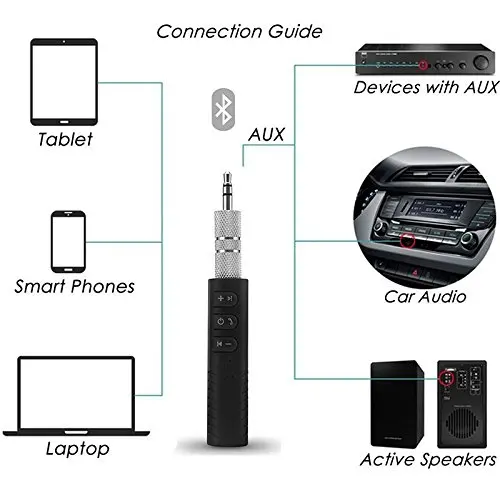 Connection Guide

Tablet

Smart Phones

Laptop

AUX

Devices with AUX

Car Audio

Active Speakers