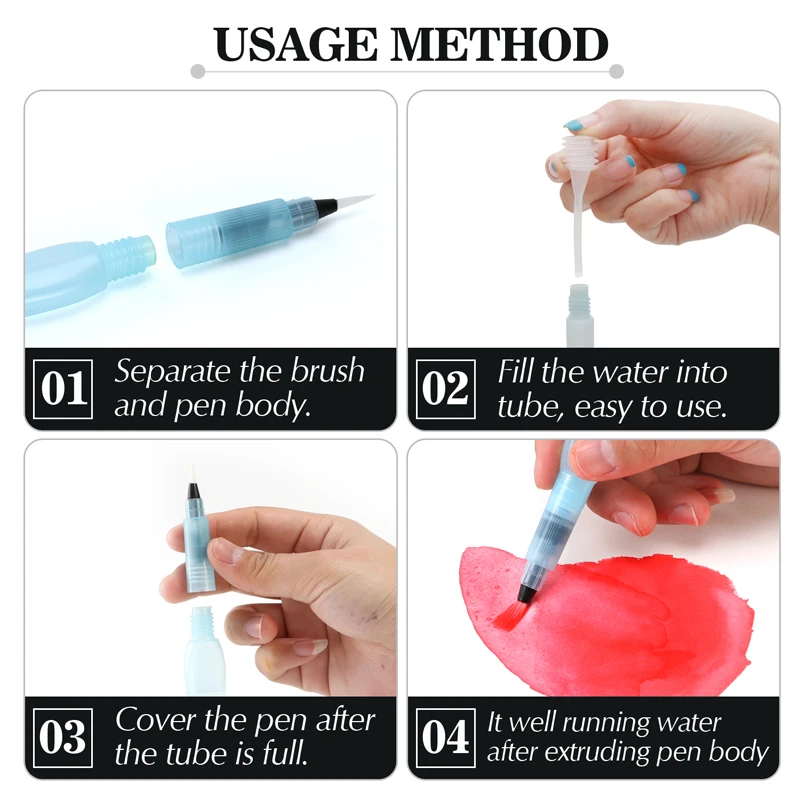 USAGE METHOD

01 Separate the brush and pen body.

02 Fill the water into tube, easy to use.

03 Cover the pen after the tube is full.

04 It well running water after extruding pen body