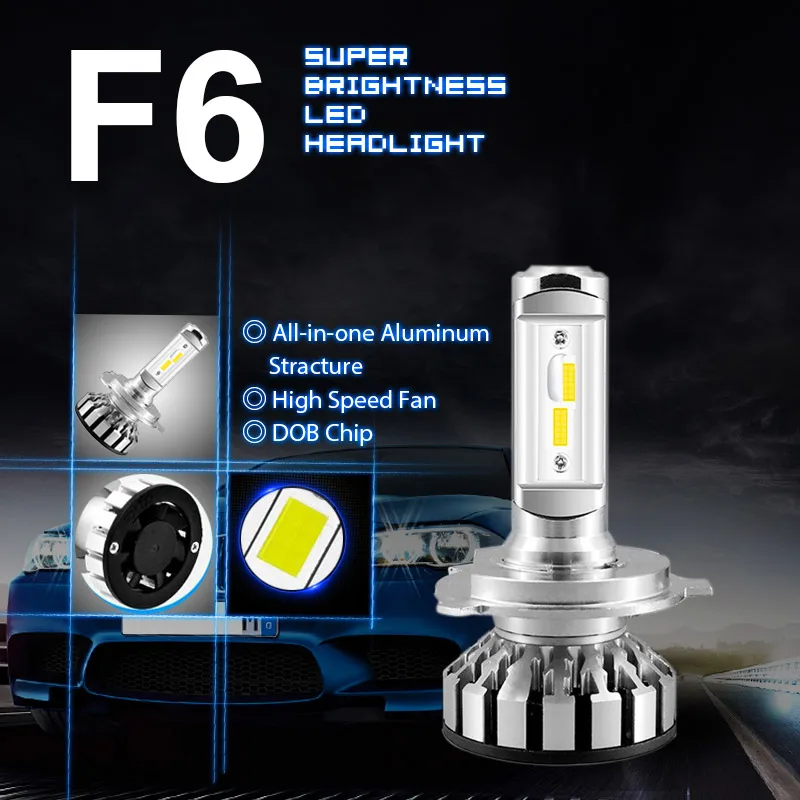 F6

SUPER BRIGHTNESS LED HEADLIGHT

◎ All-in-one Aluminum Stracture
◎ High Speed Fan
◎ DOB Chip