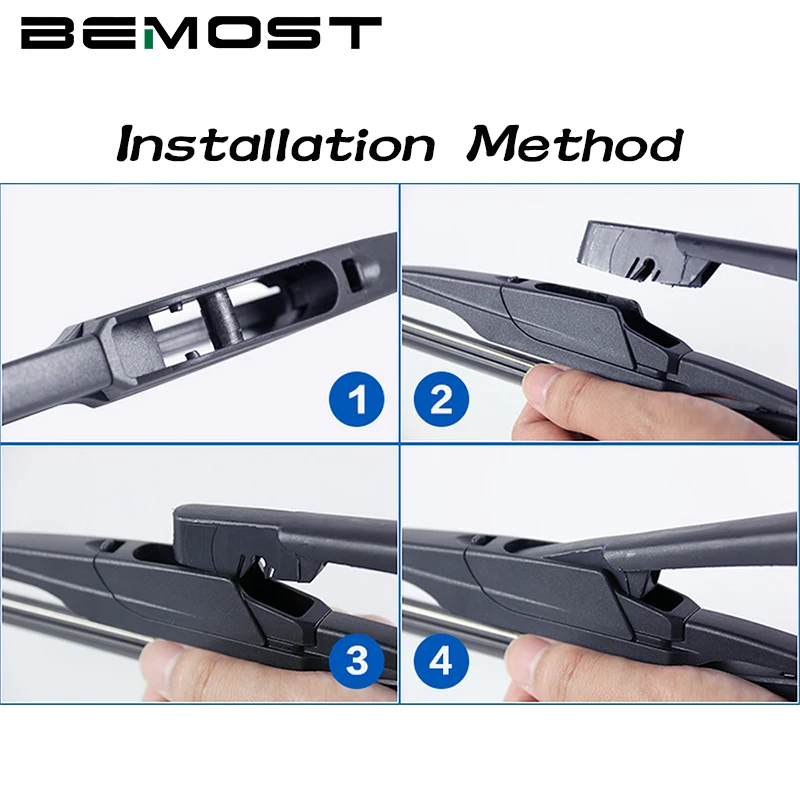 BEMOST

Installation Method

1

2

3

4