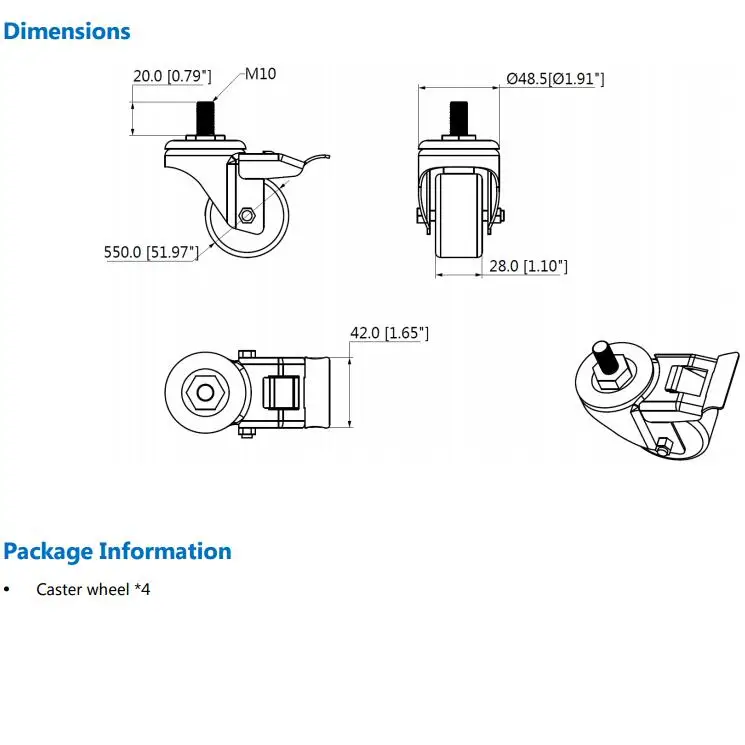 Dimensions

20.0 [0.79"]
M10
550.0 [51.97"]
Ø48.5[Ø1.91"]
28.0 [1.10"]
42.0 [1.65"]

Package Information

• Caster wheel *4