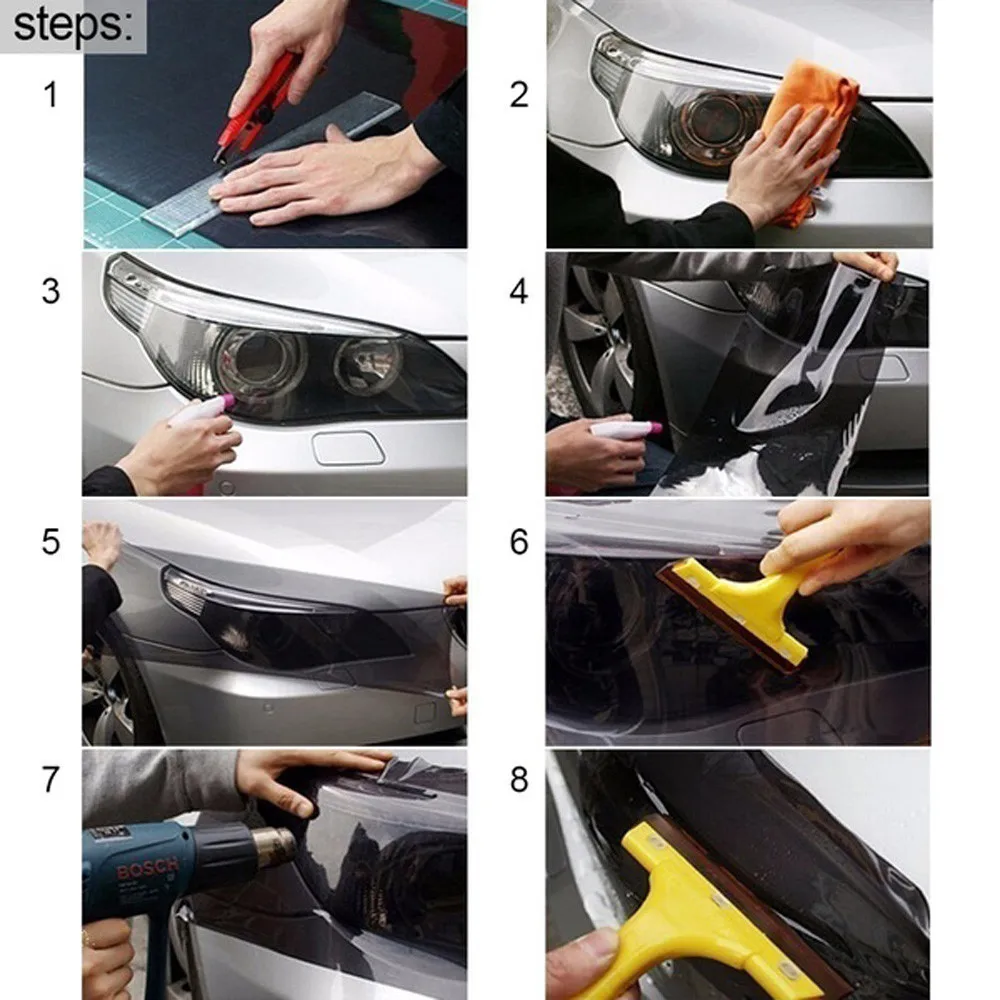 steps:

1

2

3

4

5

6

7

BOSCH

8