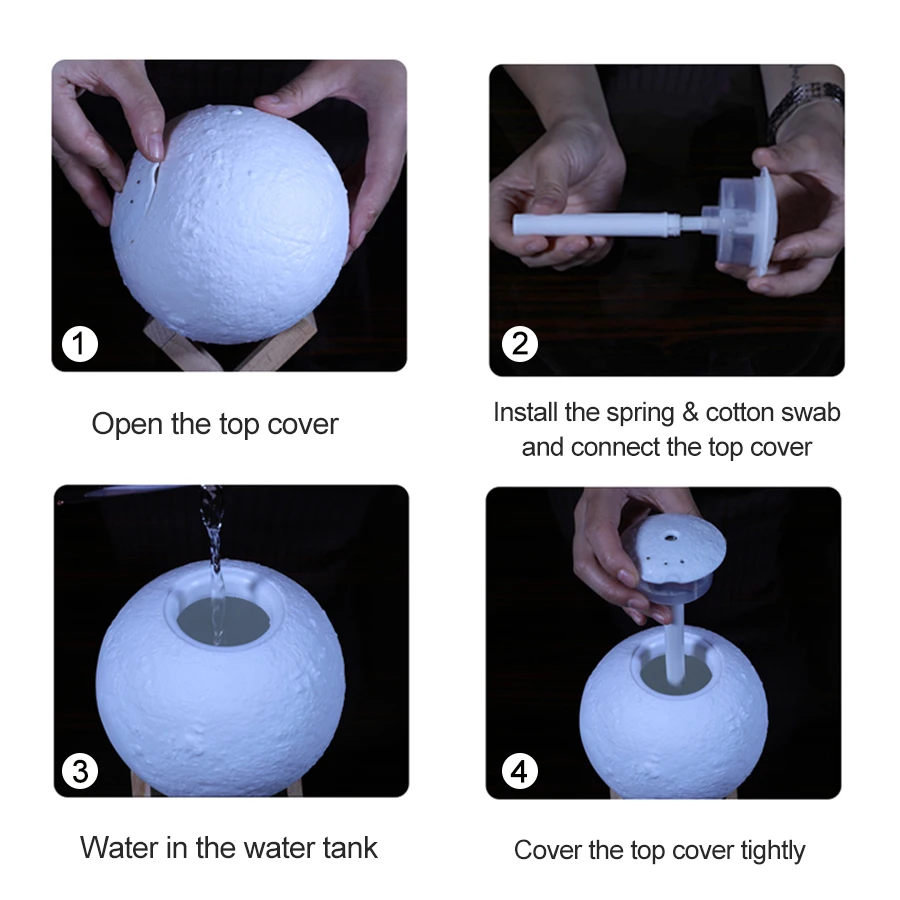 1

Open the top cover

2

Install the spring & cotton swab and connect the top cover

3

Water in the water tank

4

Cover the top cover tightly