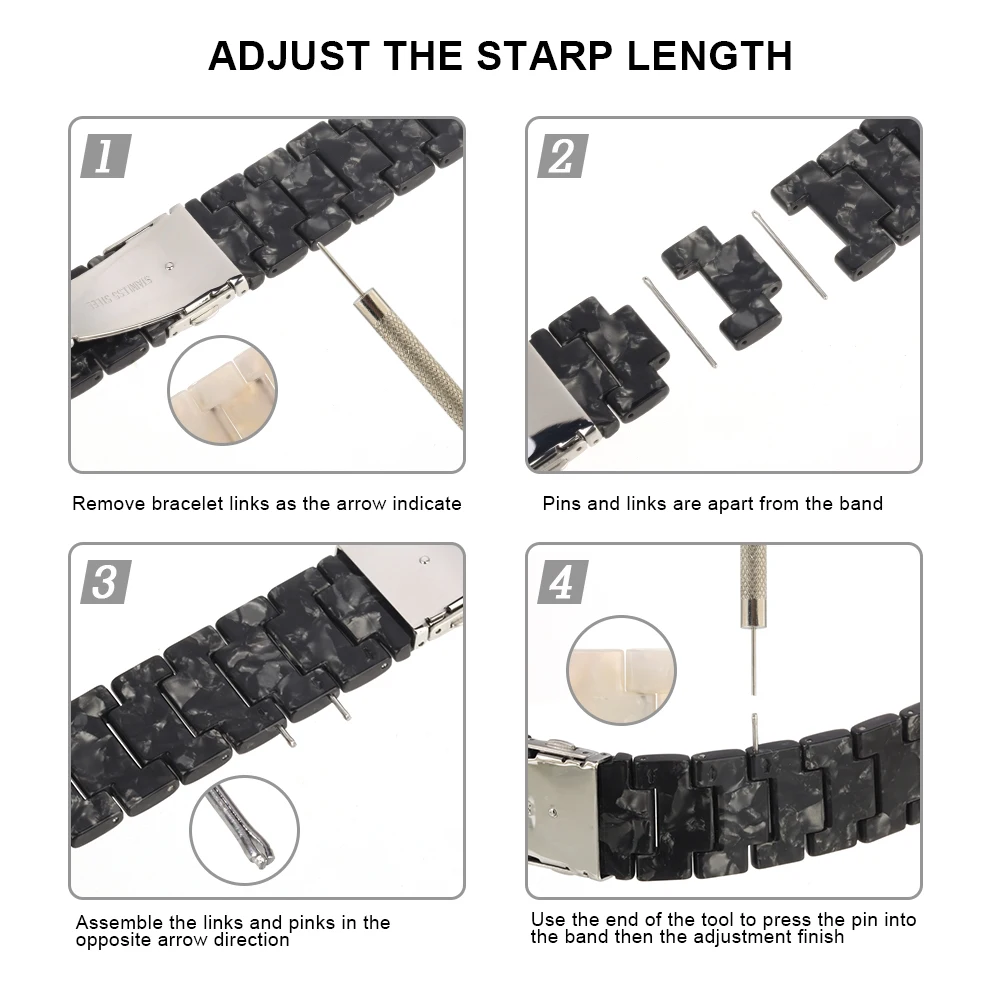 ADJUST THE STARP LENGTH

1

STAINLESS STEEL

Remove bracelet links as the arrow indicate

2

Pins and links are apart from the band

3

Assemble the links and pinks in the opposite arrow direction

4

Use the end of the tool to press the pin into the band then the adjustment finish