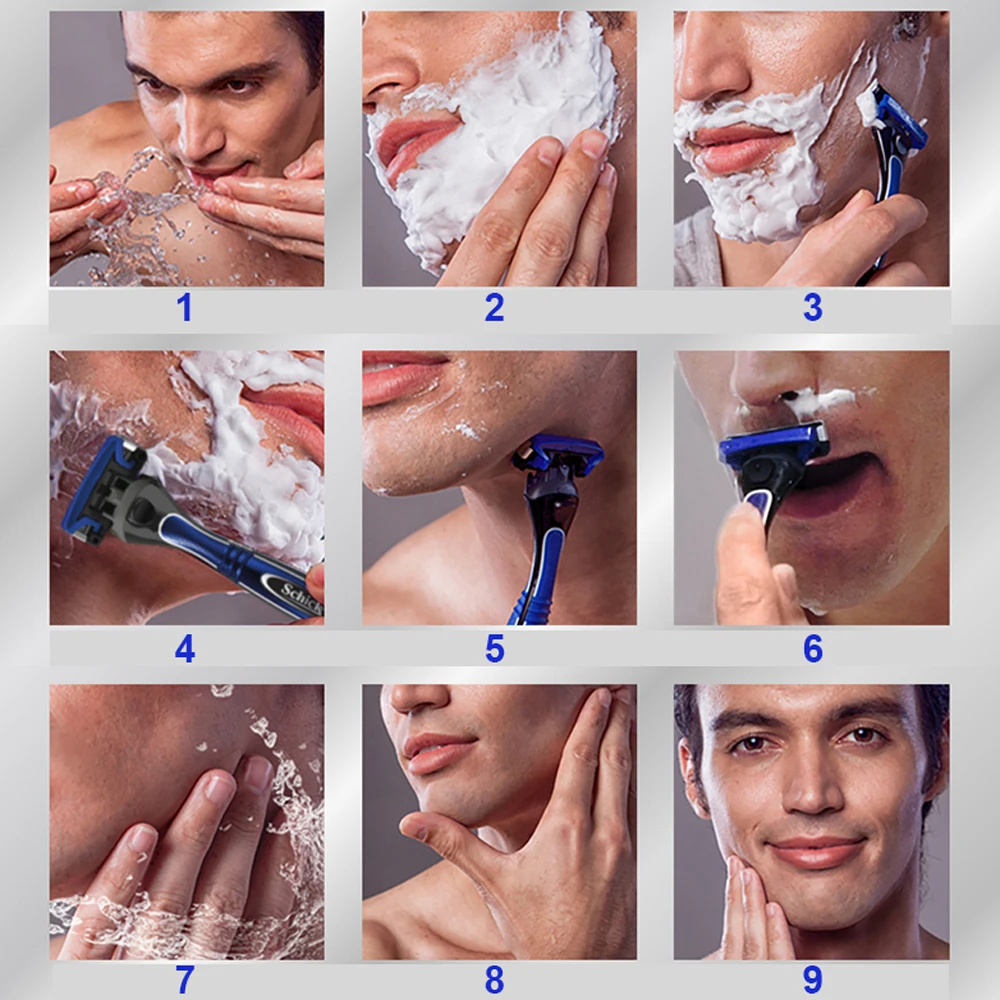 1
2
3
Schick
4
5
6
7
8
9