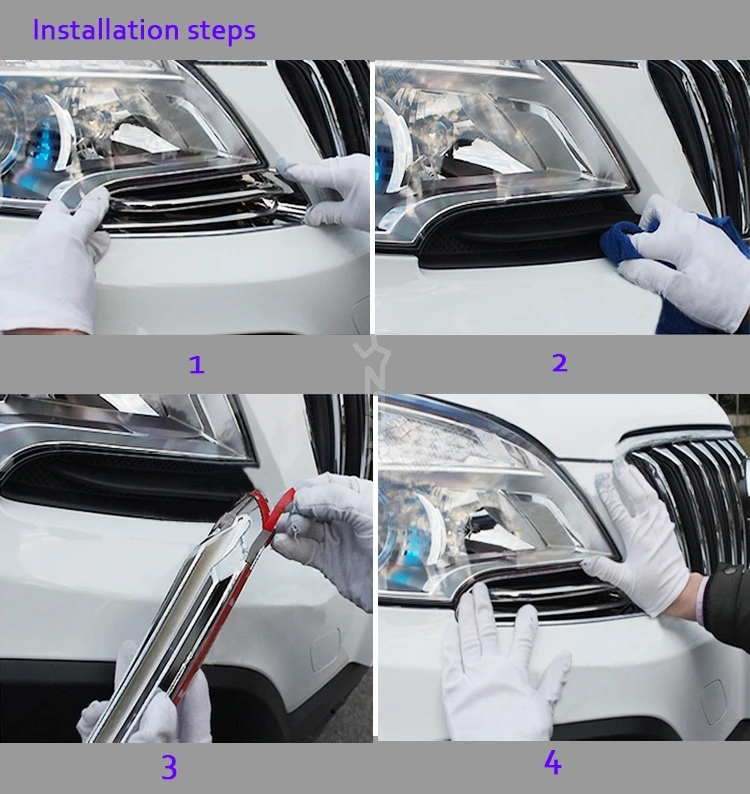 Installation steps

1

2

3

4