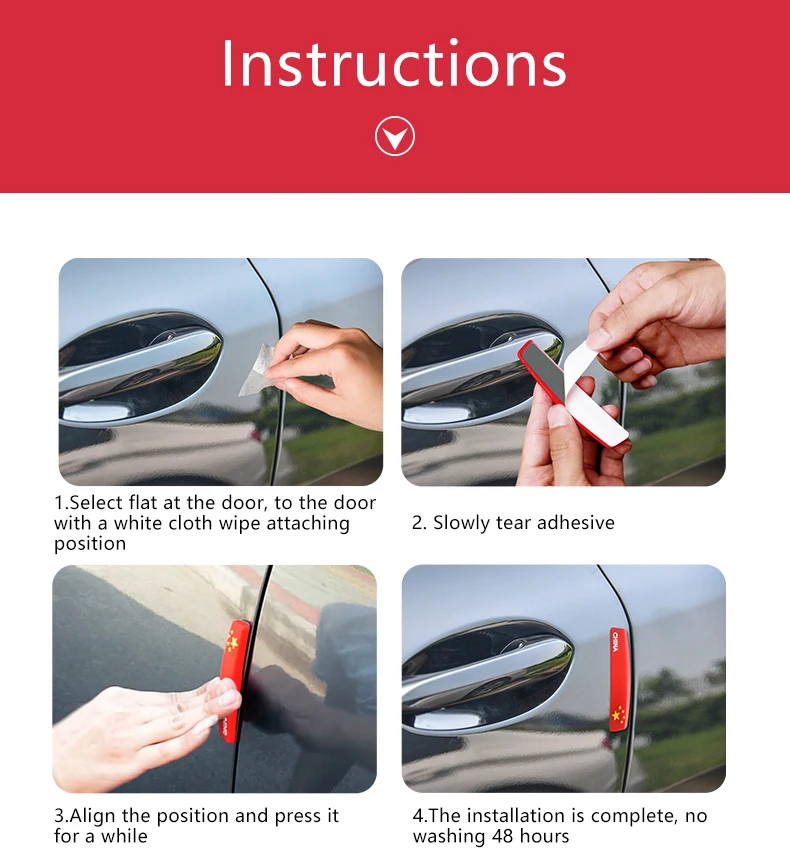 Instructions

1.Select flat at the door, to the door with a white cloth wipe attaching position

2. Slowly tear adhesive

CHINA

3.Align the position and press it for a while

CHINA

4.The installation is complete, no washing 48 hours