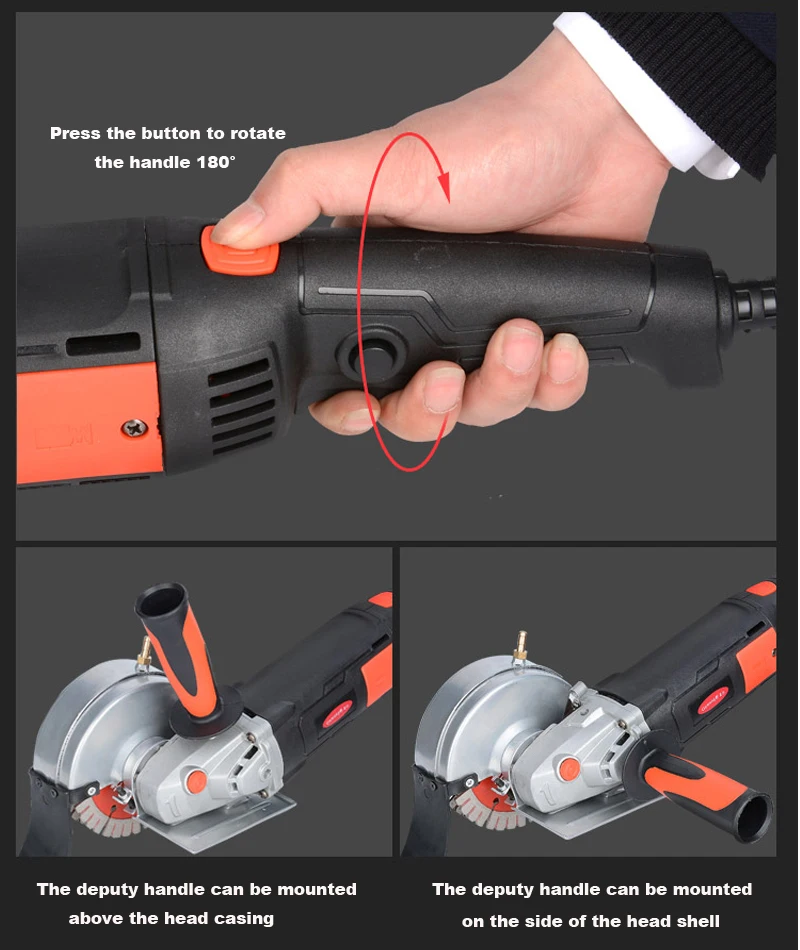 Press the button to rotate the handle 180°

The deputy handle can be mounted above the head casing

The deputy handle can be mounted on the side of the head shell