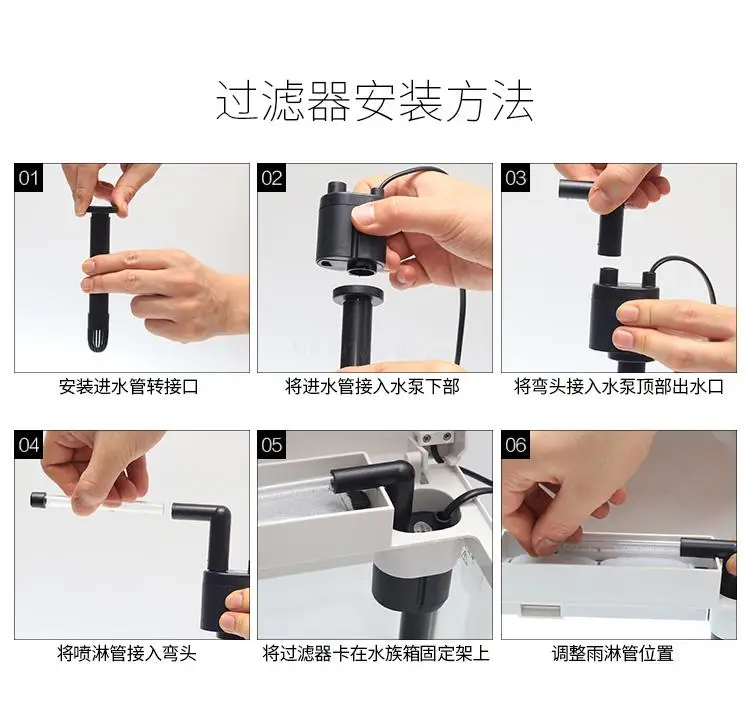 过滤器安装方法

01
安装进水管转接口

02
将进水管接入水泵下部

03
将弯头接入水泵顶部出水口

04
将喷淋管接入弯头

05
将过滤器卡在水族箱固定架上

06
调整雨淋管位置