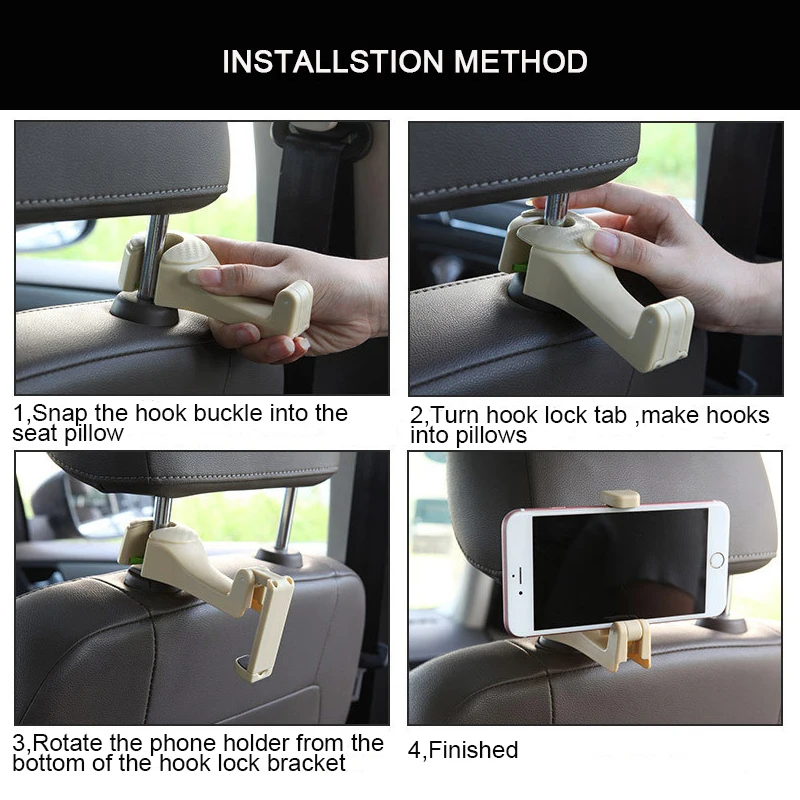 INSTALLSTION METHOD

1,Snap the hook buckle into the seat pillow

2,Turn hook lock tab ,make hooks into pillows

3,Rotate the phone holder from the bottom of the hook lock bracket

4,Finished