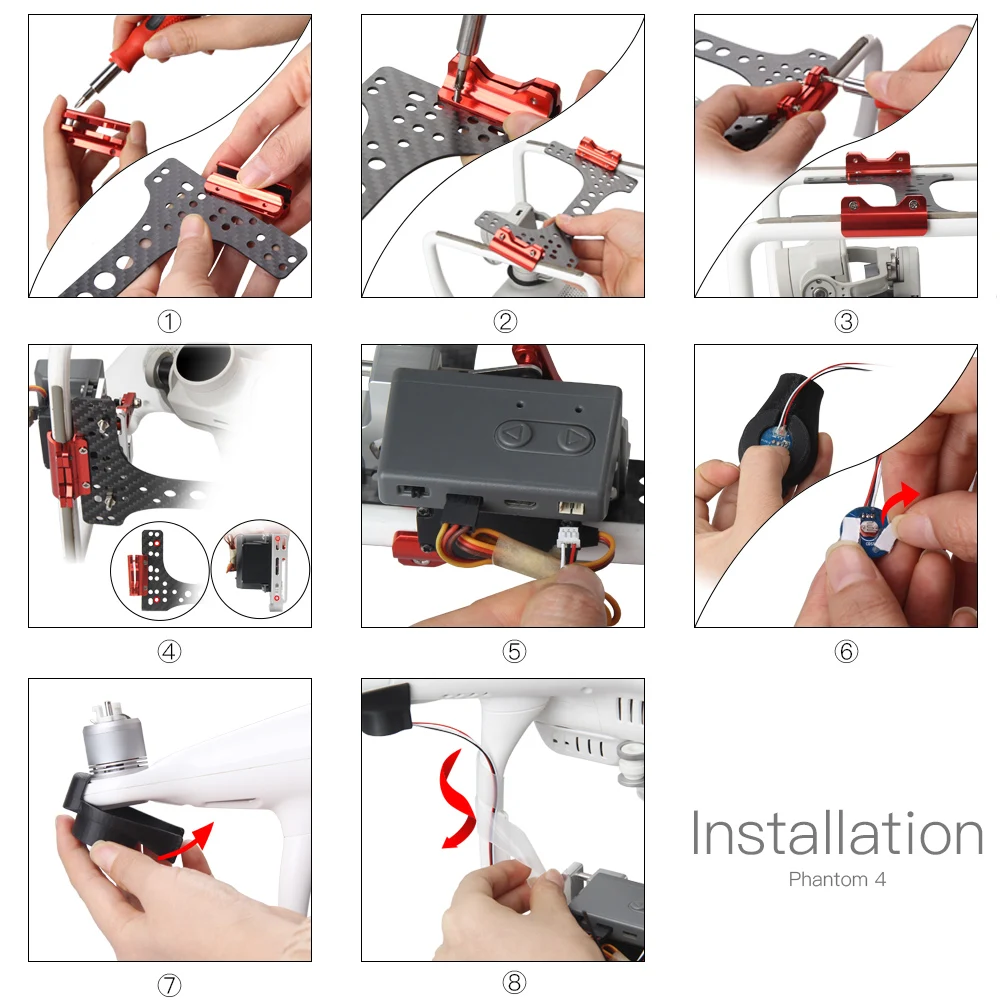 ①

②

③

④

⑤

⑥

⑦

⑧

Installation

Phantom 4