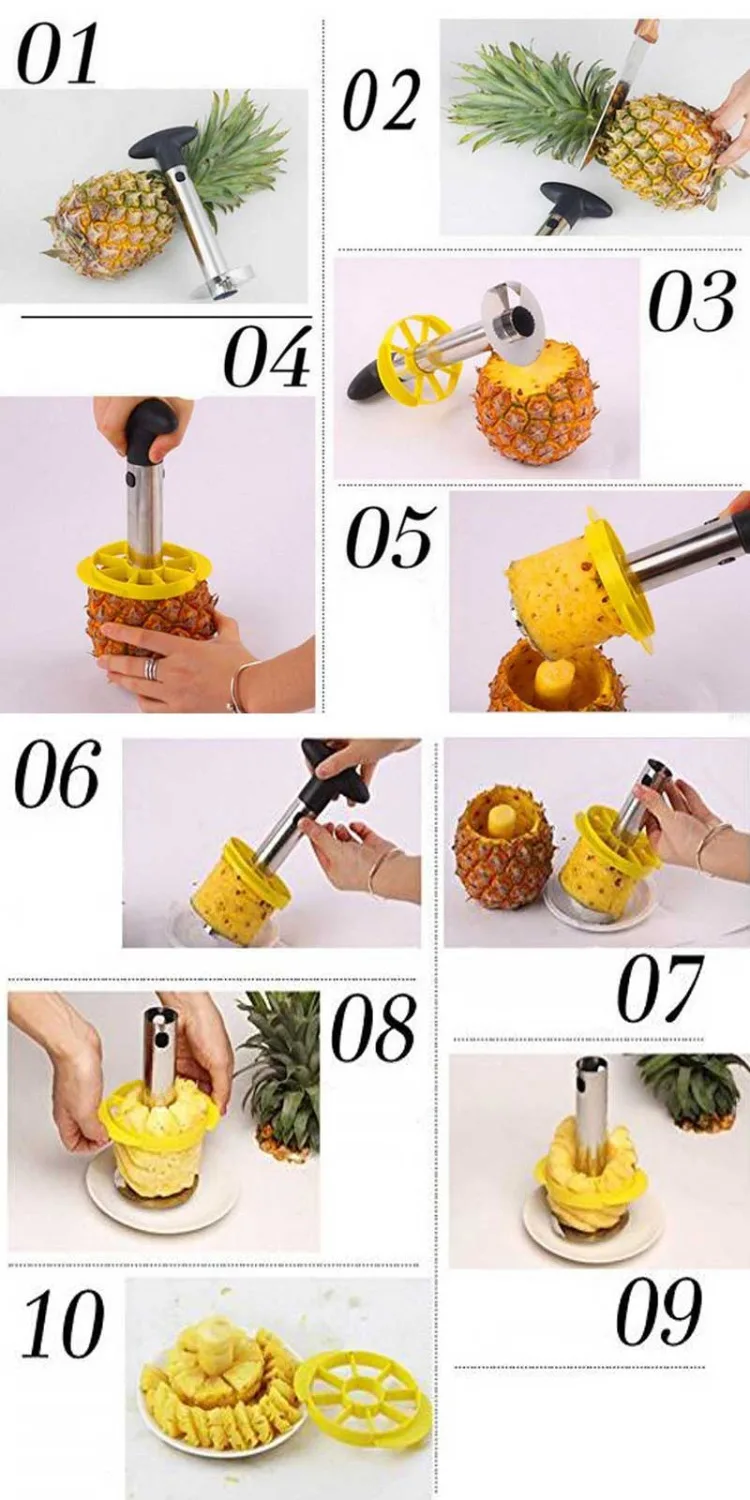 01

02

03

04

05

06

07

08

09

10