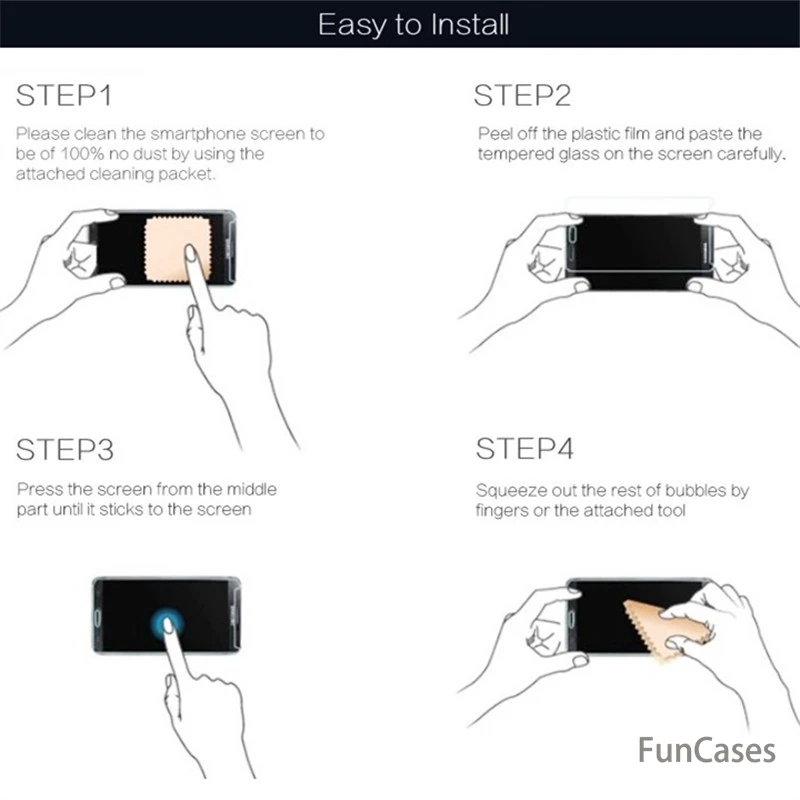 Easy to Install

STEP1

Please clean the smartphone screen to be of 100% no dust by using the attached cleaning packet.

STEP2

Peel off the plastic film and paste the tempered glass on the screen carefully.

STEP3

Press the screen from the middle part until it sticks to the screen

STEP4

Squeeze out the rest of bubbles by fingers or the attached tool

FunCases