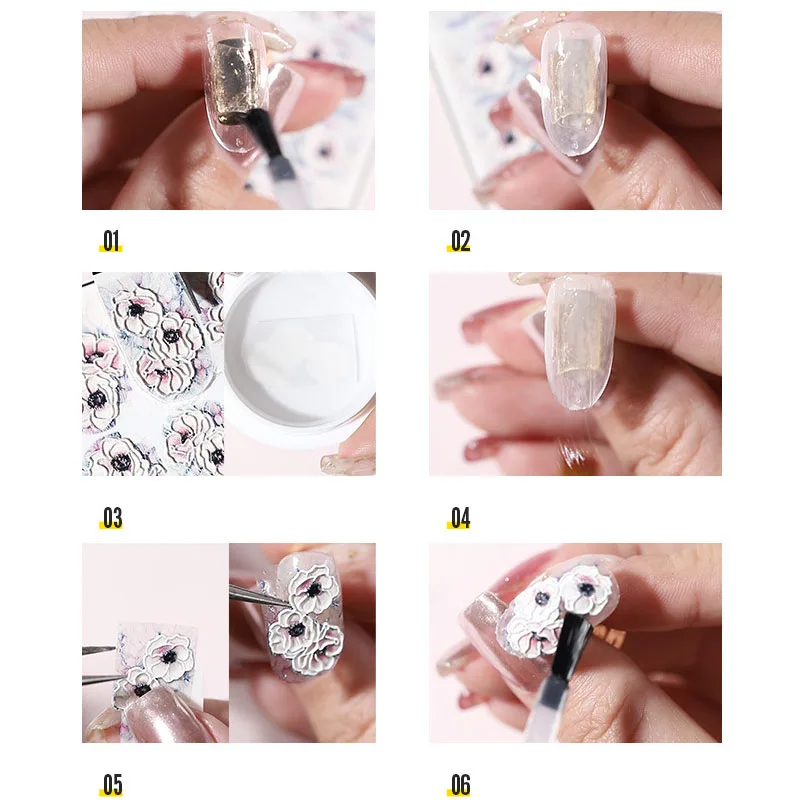 01

02

03

04

05

06