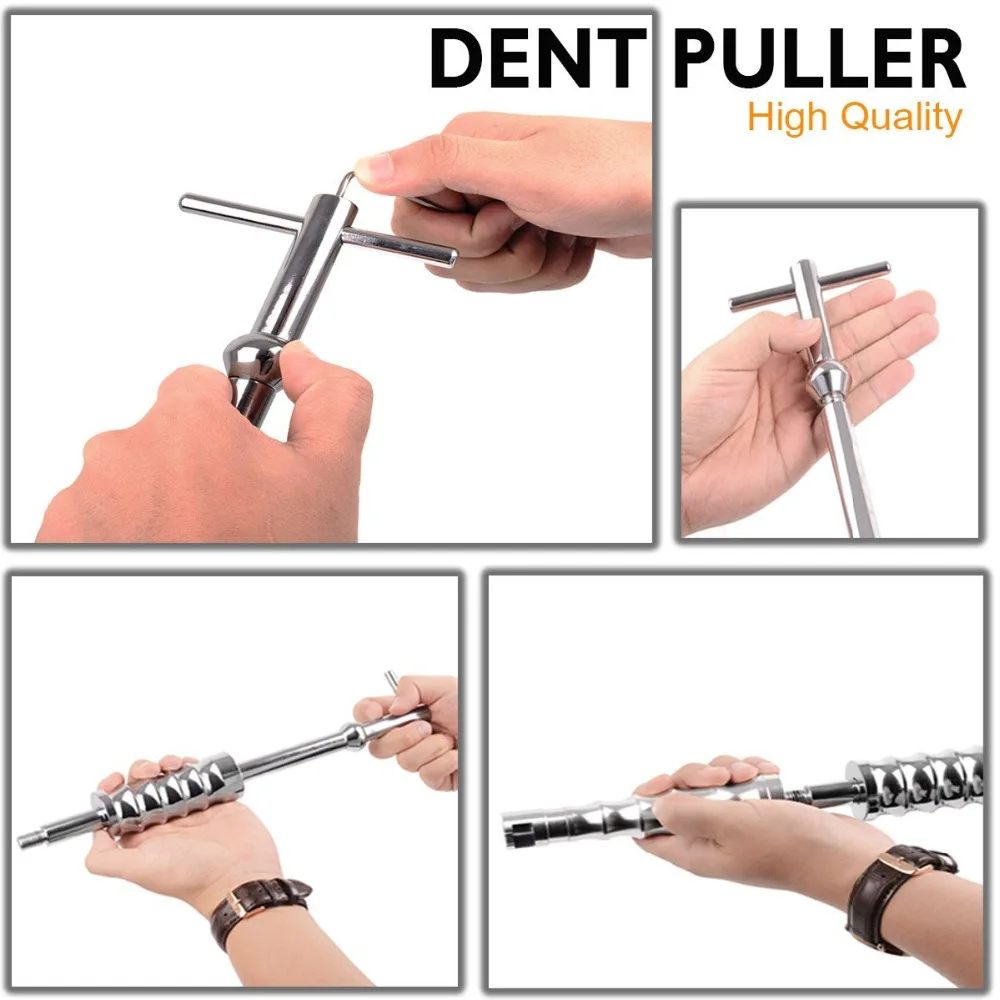 DENT PULLER
High Quality