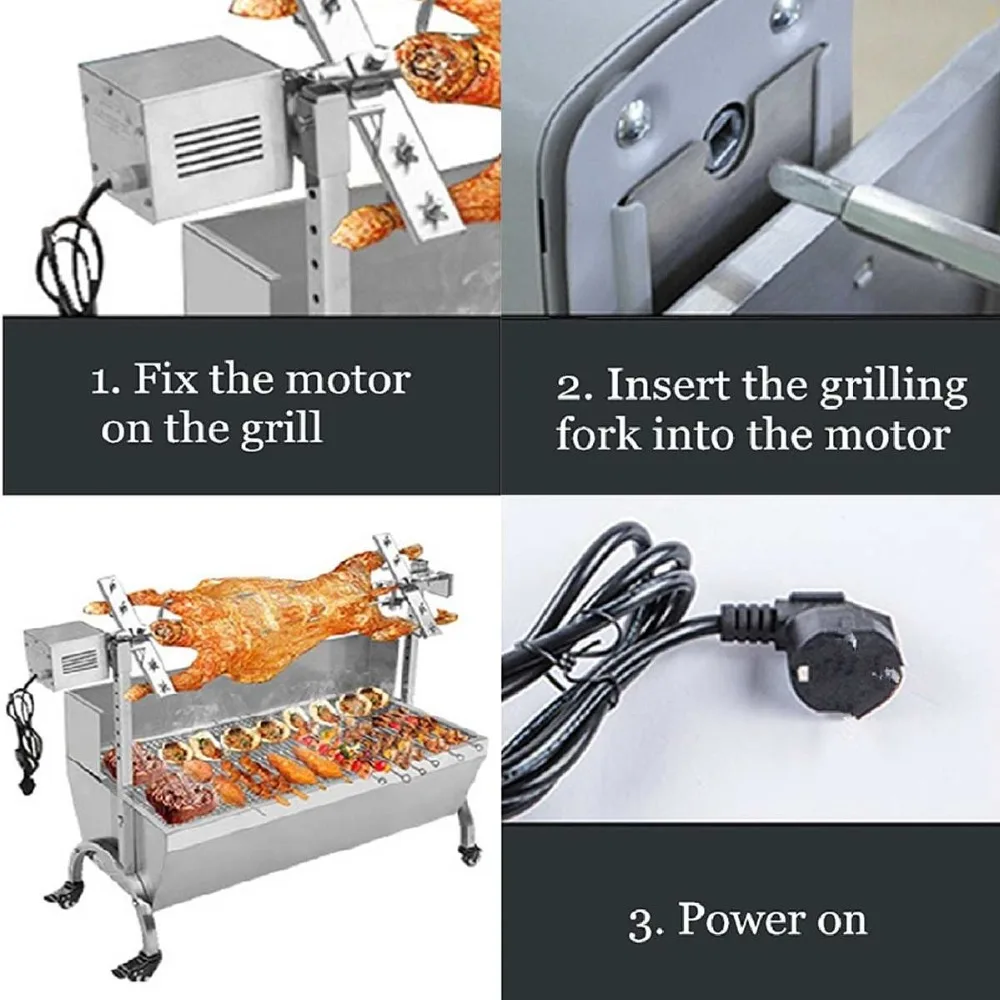 1. Fix the motor on the grill

2. Insert the grilling fork into the motor

3. Power on