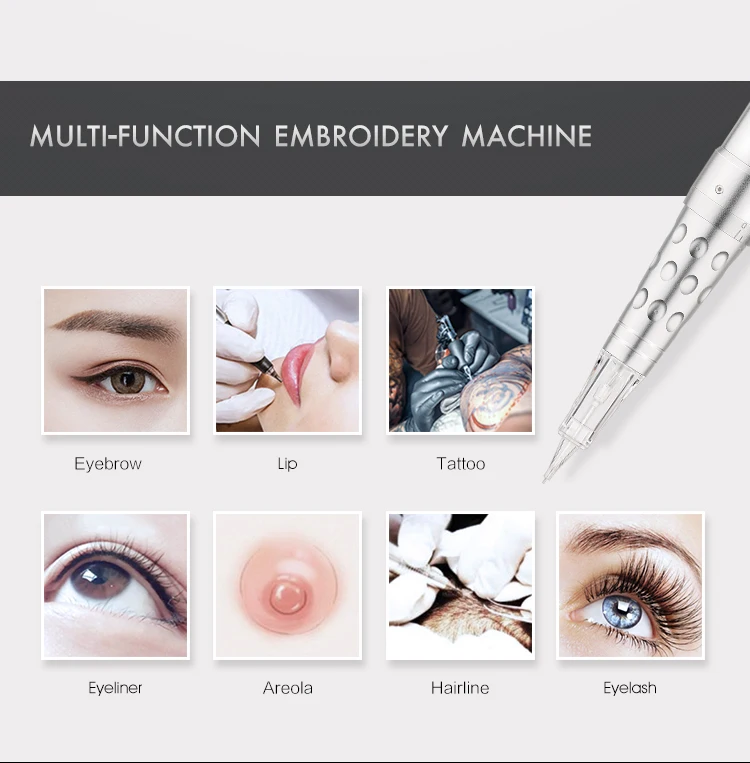 MULTI-FUNCTION EMBROIDERY MACHINE

Eyebrow

Lip

Tattoo

Eyeliner

Areola

Hairline

Eyelash