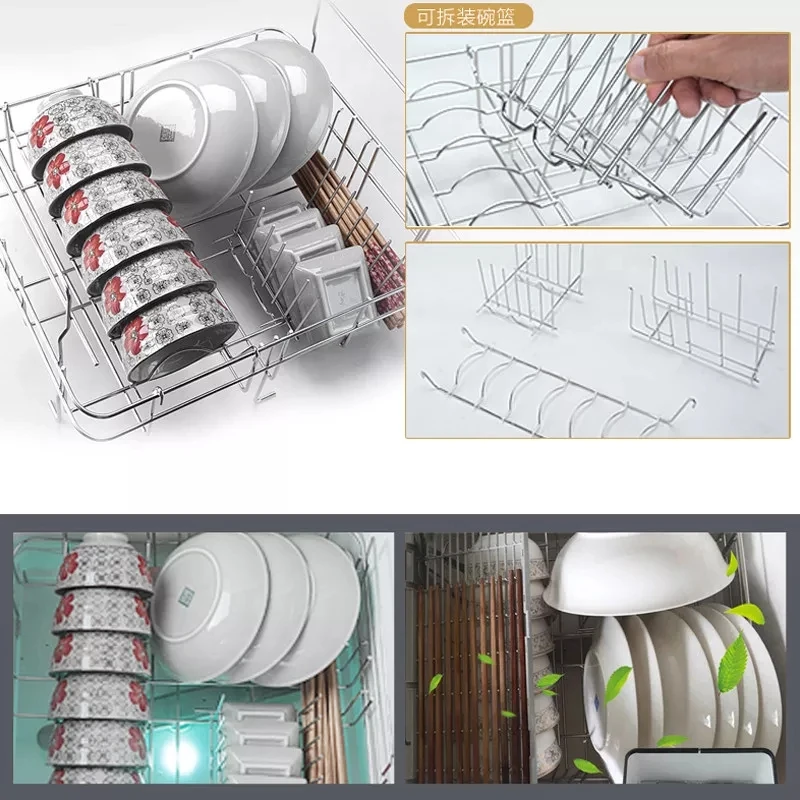 可拆装碗篮