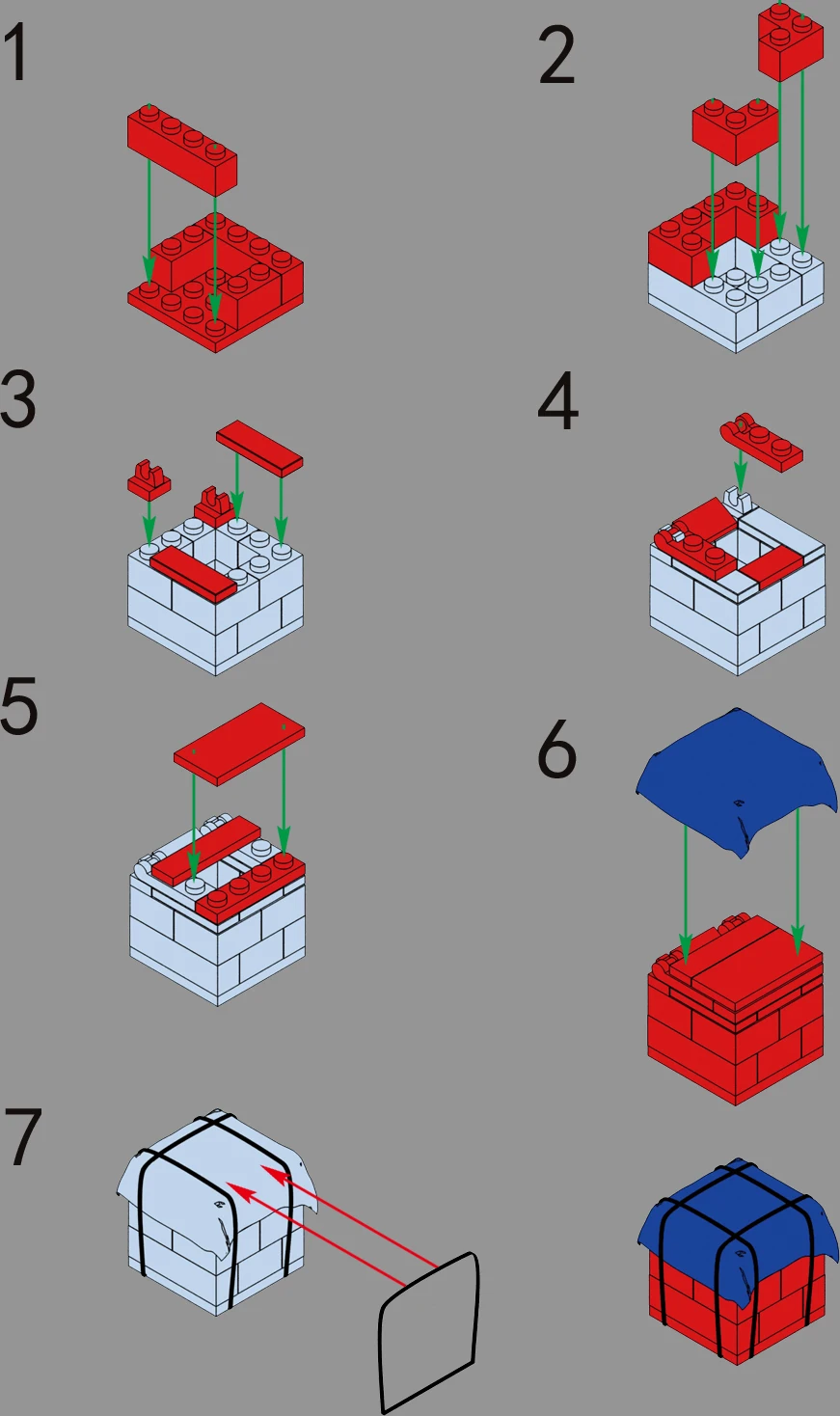 1

2

3

4

5

6

7