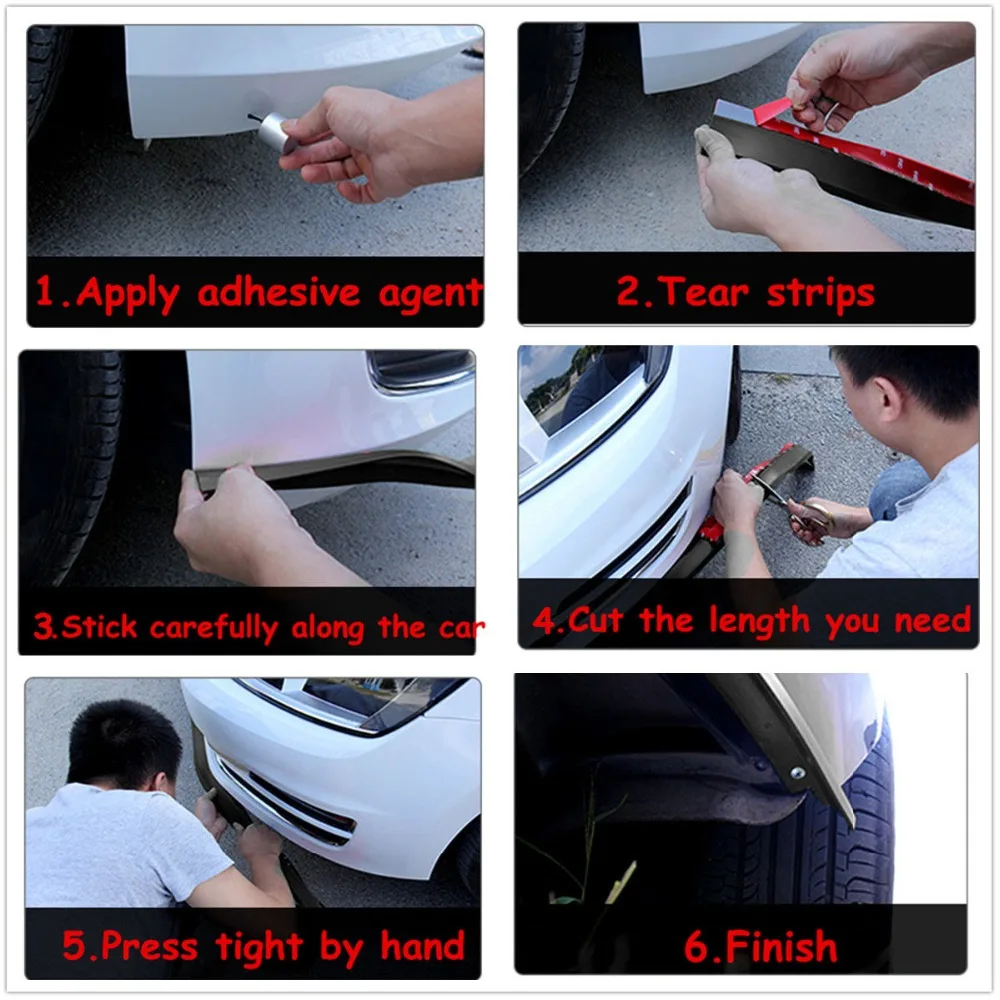 1.Apply adhesive agent

2.Tear strips

3.Stick carefully along the car

4.Cut the length you need

5.Press tight by hand

6.Finish