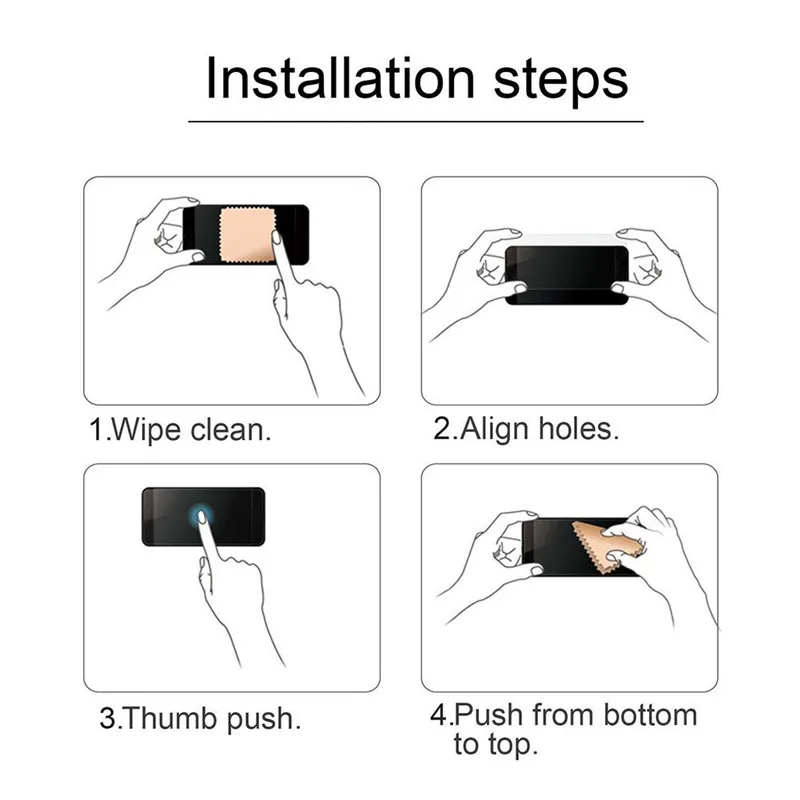 Installation steps

1.Wipe clean.

2.Align holes.

3.Thumb push.

4.Push from bottom to top.