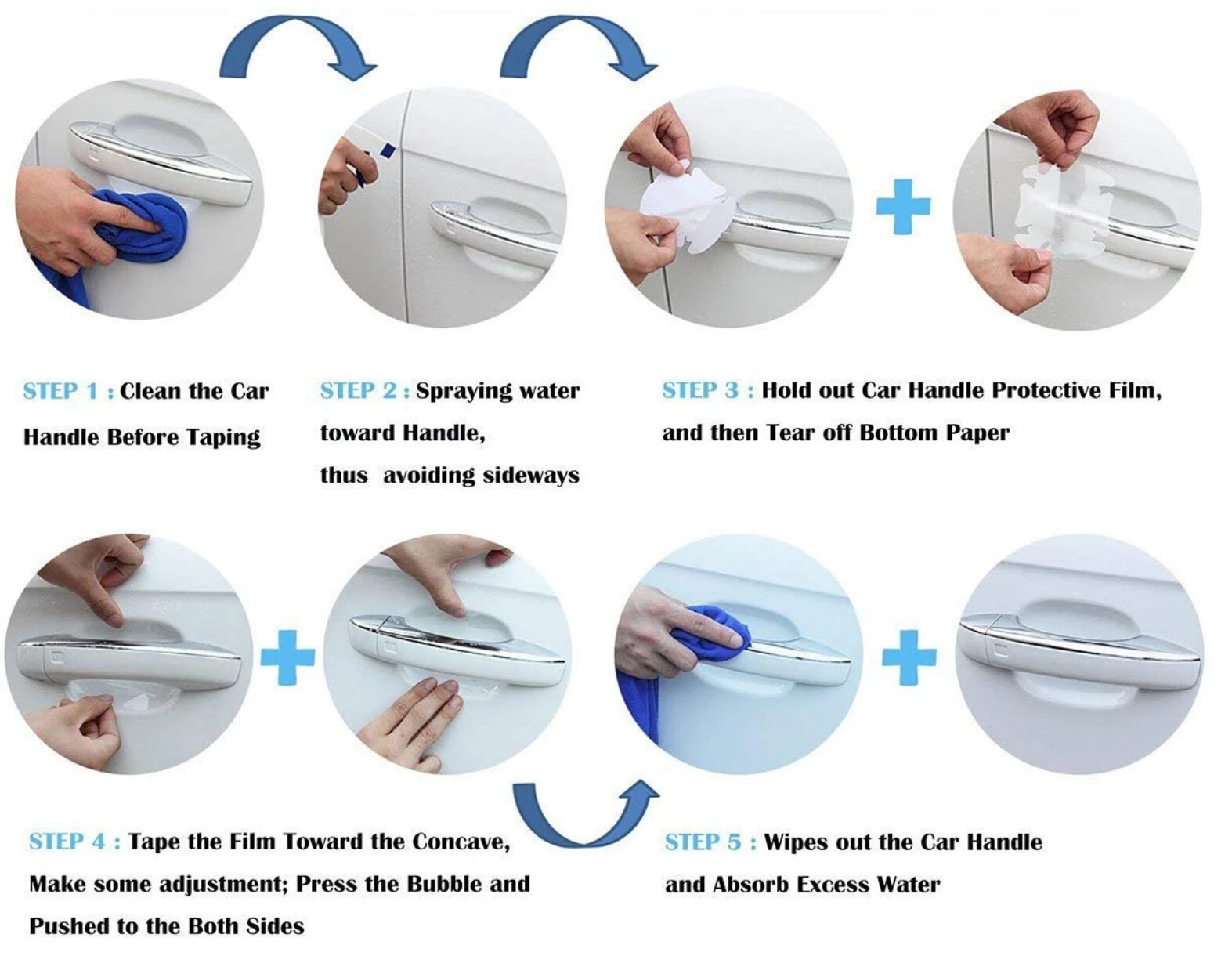 STEP 1 : Clean the Car Handle Before Taping

STEP 2 : Spraying water toward Handle, thus avoiding sideways

STEP 3 : Hold out Car Handle Protective Film, and then Tear off Bottom Paper

STEP 4 : Tape the Film Toward the Concave, Make some adjustment; Press the Bubble and Pushed to the Both Sides

STEP 5 : Wipes out the Car Handle and Absorb Excess Water