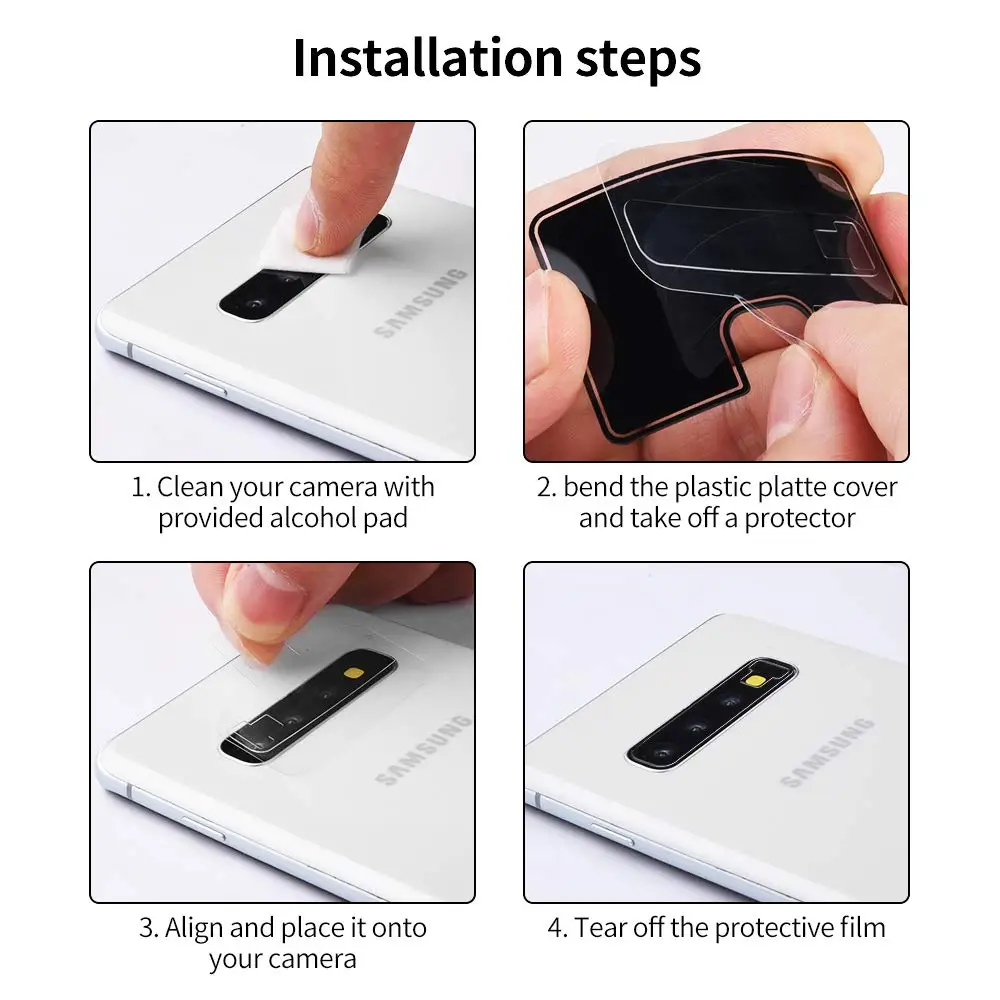 Installation steps

SAMSUNG

1. Clean your camera with provided alcohol pad

2. bend the plastic platte cover and take off a protector

SAMSUNG

3. Align and place it onto your camera

SAMSUNG

4. Tear off the protective film