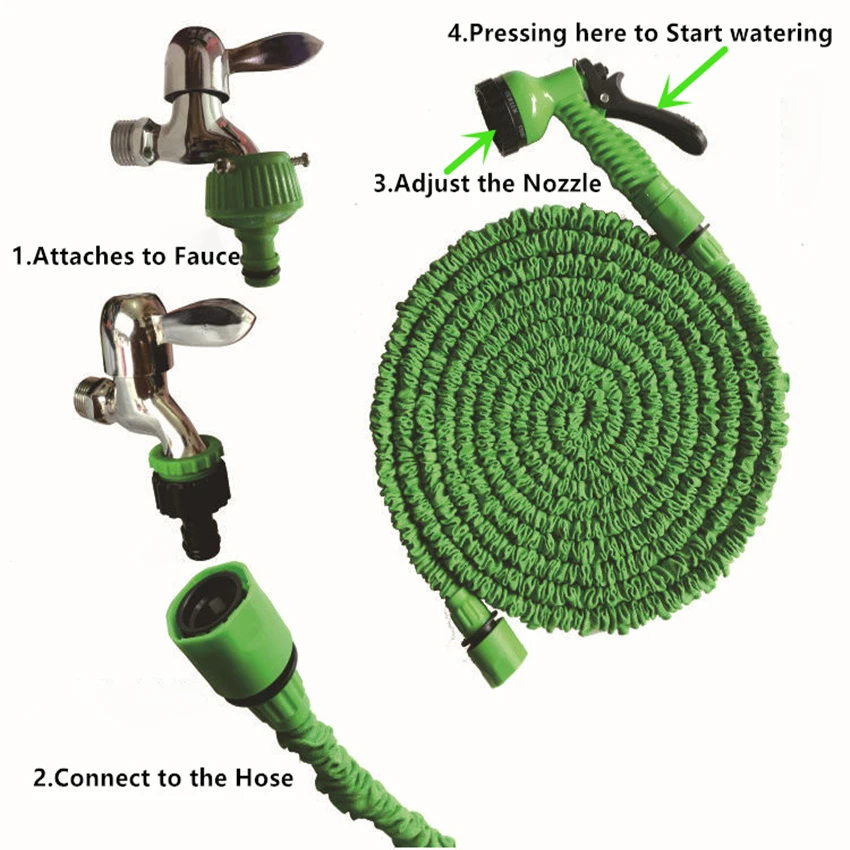 4.Pressing here to Start watering

3.Adjust the Nozzle

1.Attaches to Fauce

2.Connect to the Hose