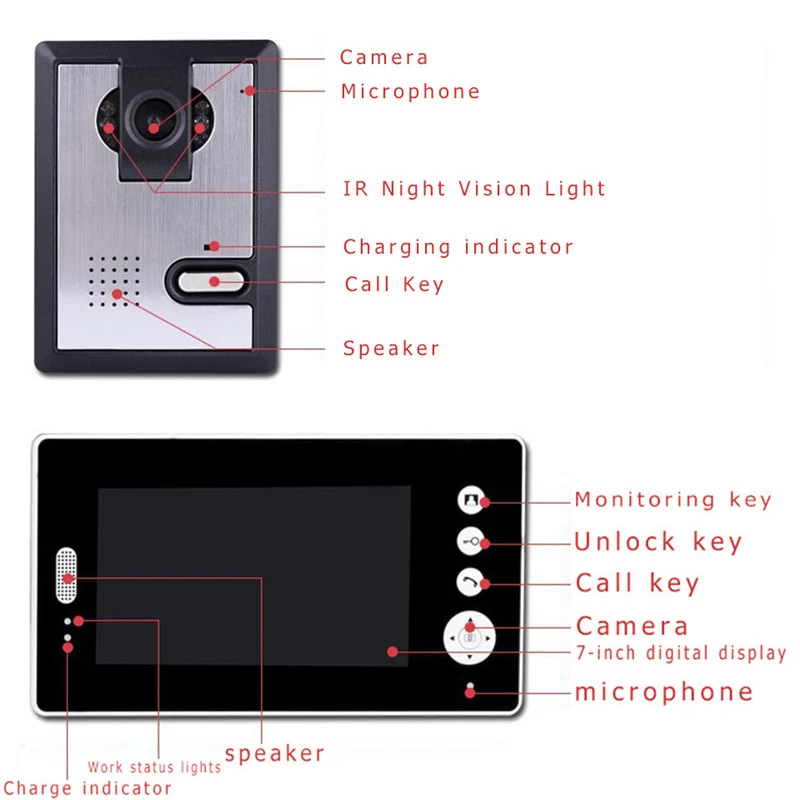 Camera
Microphone
IR Night Vision Light
Charging indicator
Call Key
Speaker

Monitoring key
Unlock key
Call key
Camera
7-inch digital display
microphone
speaker
Work status lights
Charge indicator