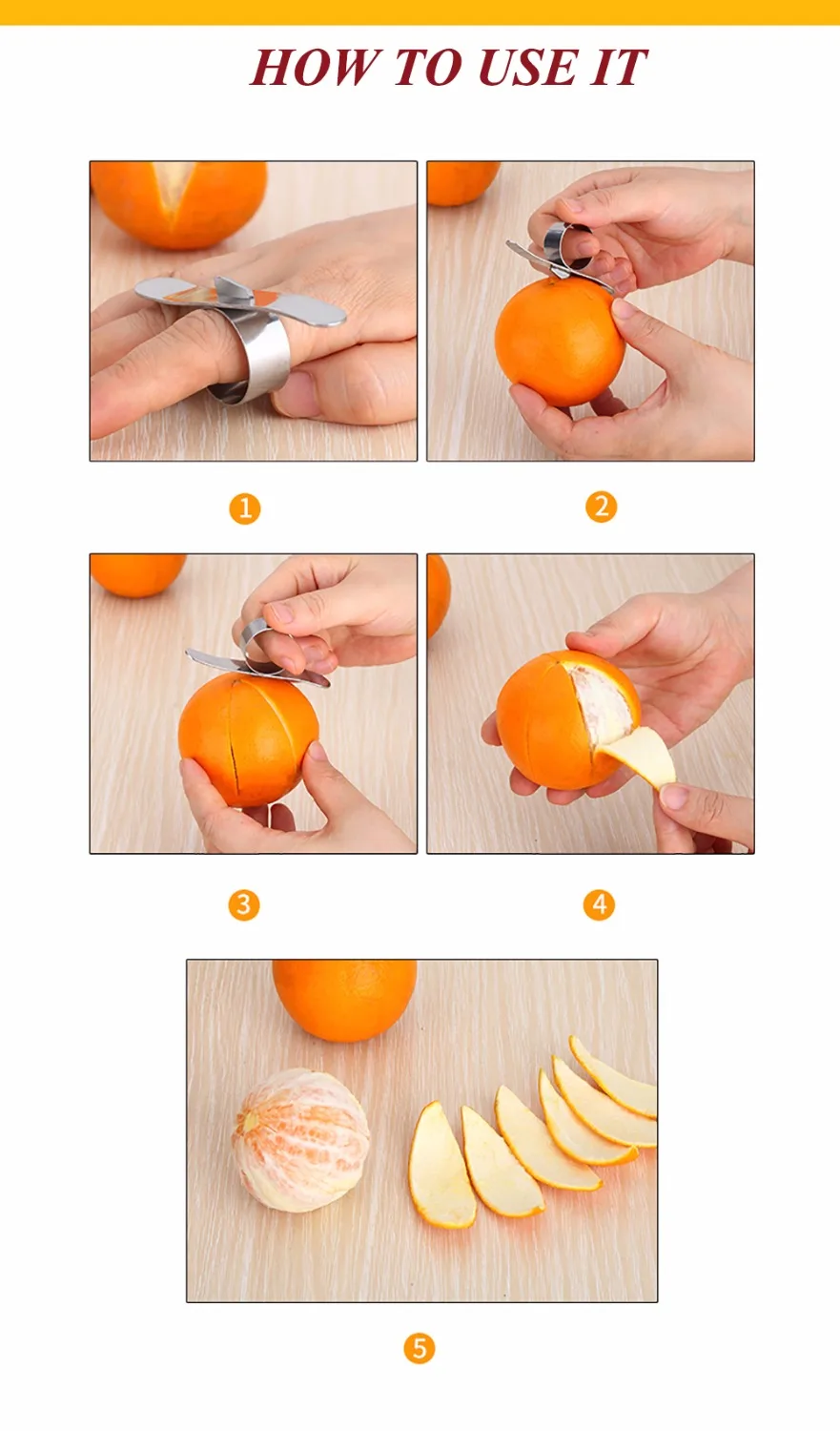 HOW TO USE IT

1

2

3

4

5