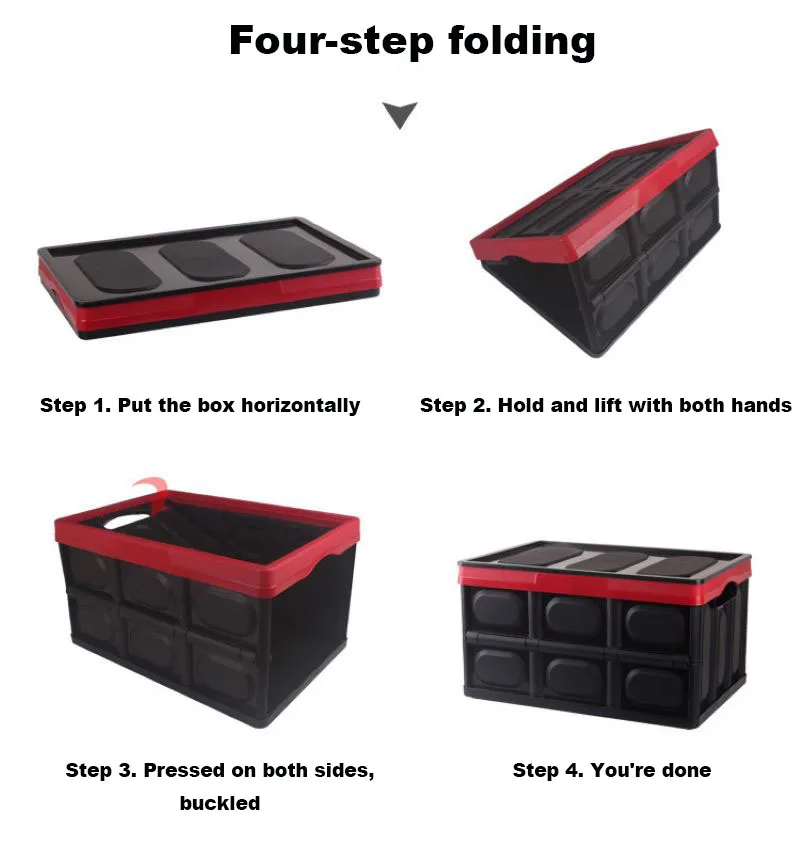 Four-step folding

Step 1. Put the box horizontally

Step 2. Hold and lift with both hands

Step 3. Pressed on both sides, buckled

Step 4. You're done