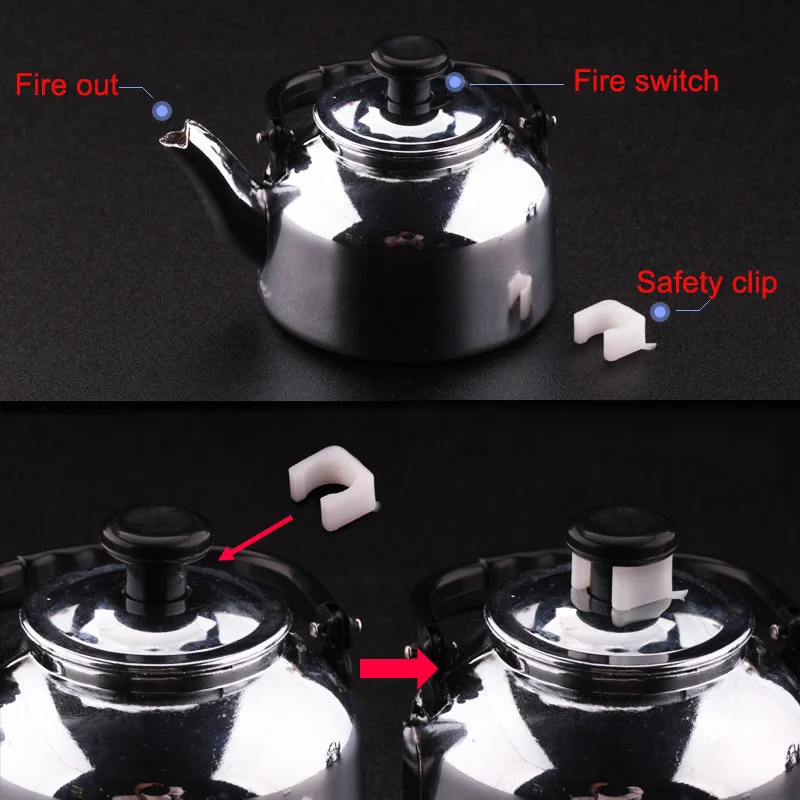 Fire out

Fire switch

Safety clip