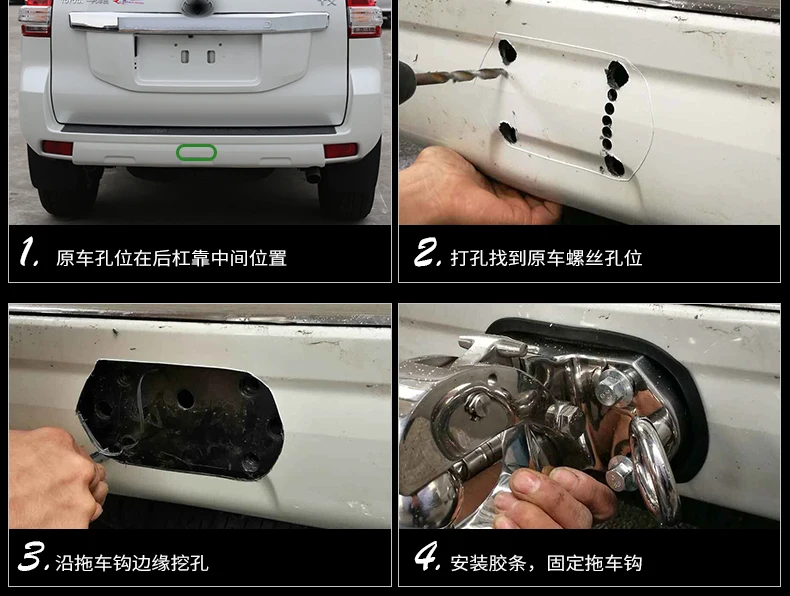 1. 原车孔位在后杠靠中间位置

2. 打孔找到原车螺丝孔位

3. 沿拖车钩边缘挖孔

4. 安装胶条，固定拖车钩