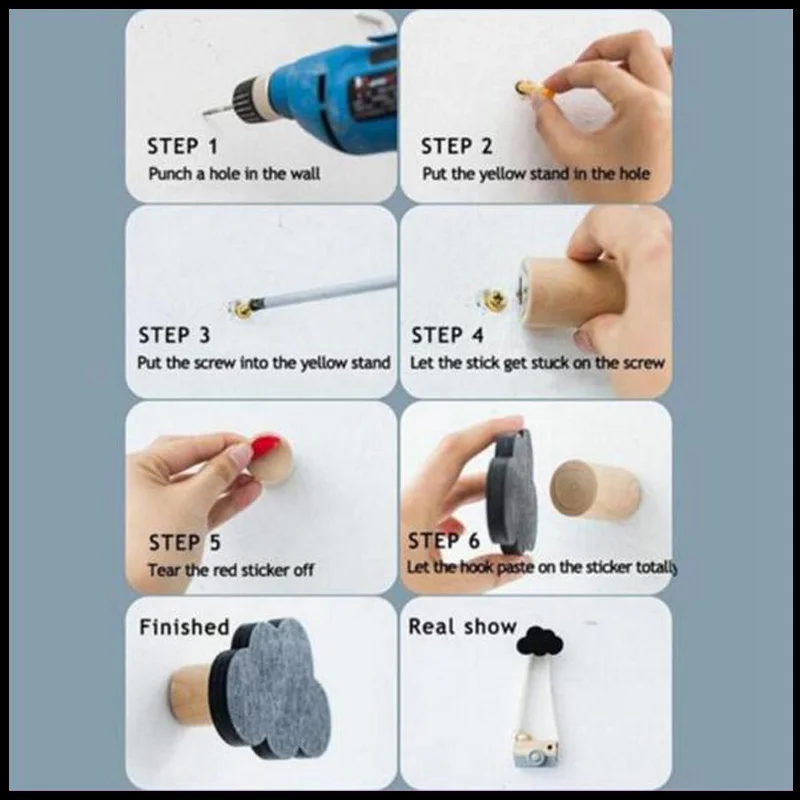 STEP 1
Punch a hole in the wall

STEP 2
Put the yellow stand in the hole

STEP 3
Put the screw into the yellow stand

STEP 4
Let the stick get stuck on the screw

STEP 5
Tear the red sticker off

STEP 6
Let the hook paste on the sticker totally

Finished

Real show