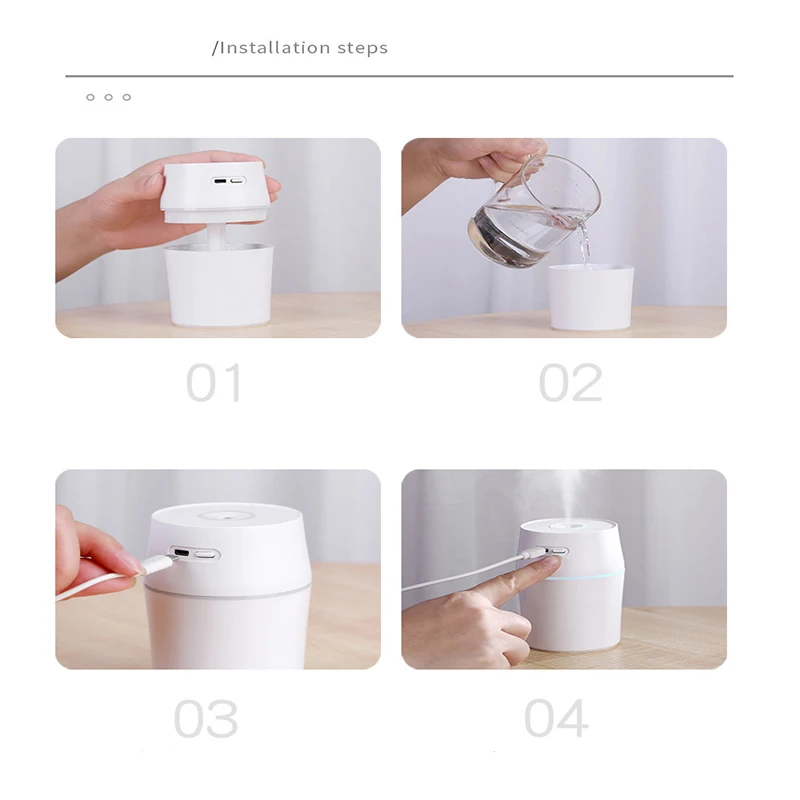 /Installation steps

01

02

03

04