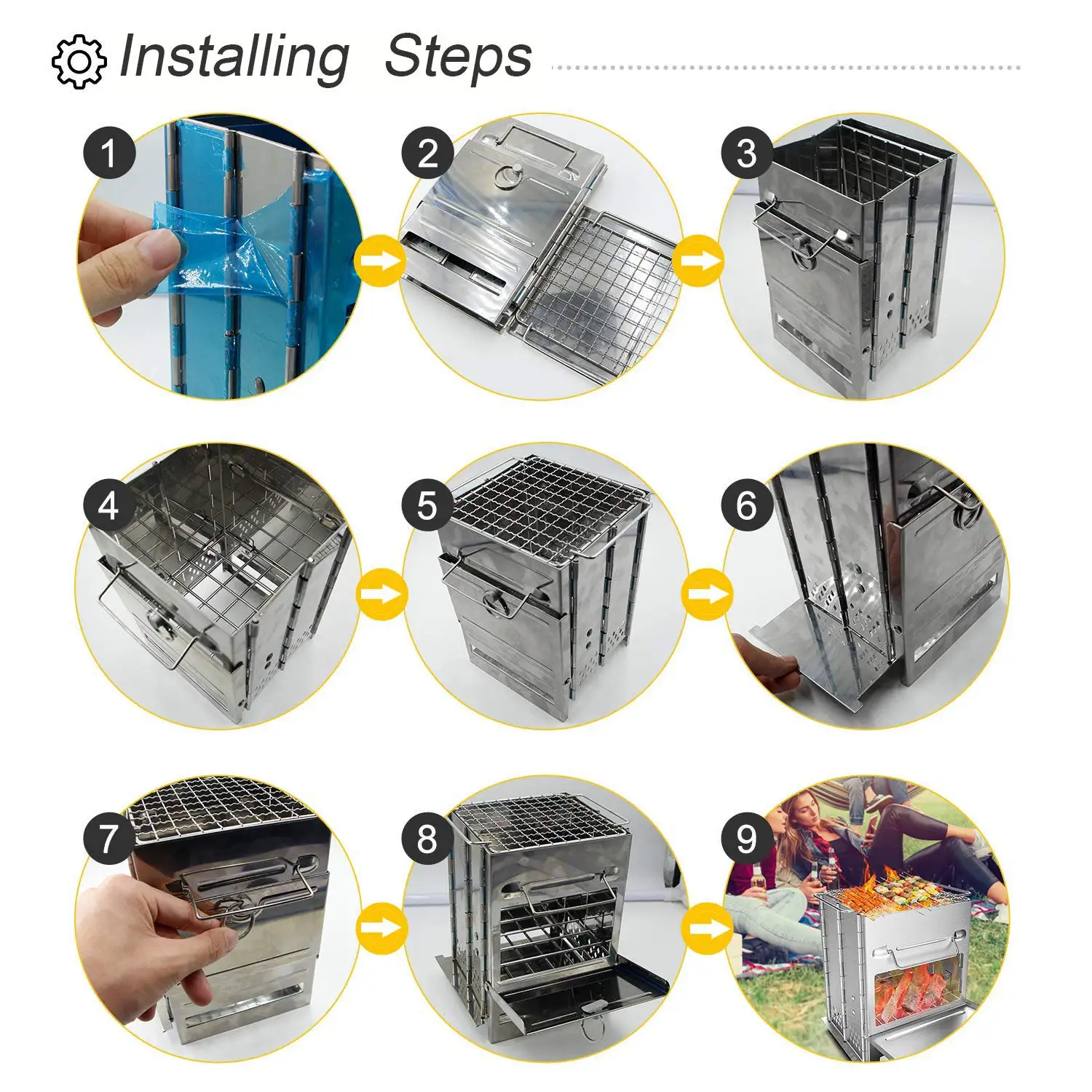 Installing Steps

1

2

3

4

5

6

7

8

9