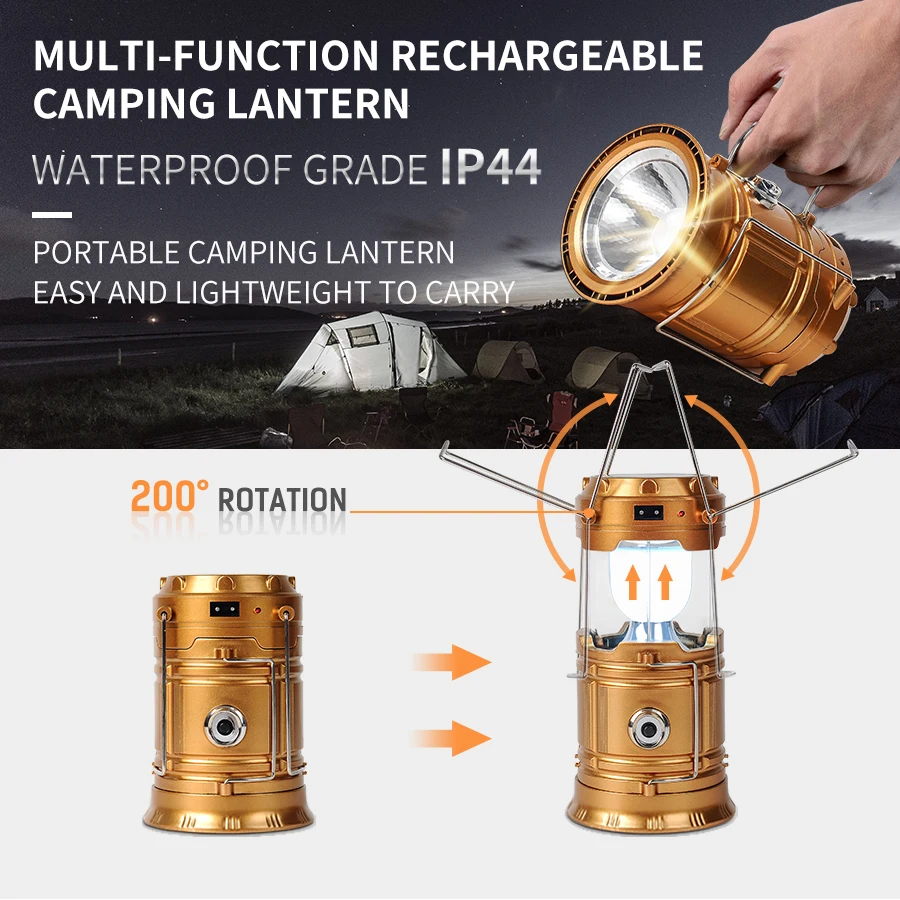 MULTI-FUNCTION RECHARGEABLE CAMPING LANTERN

WATERPROOF GRADE IP44

PORTABLE CAMPING LANTERN
EASY AND LIGHTWEIGHT TO CARRY

200° ROTATION