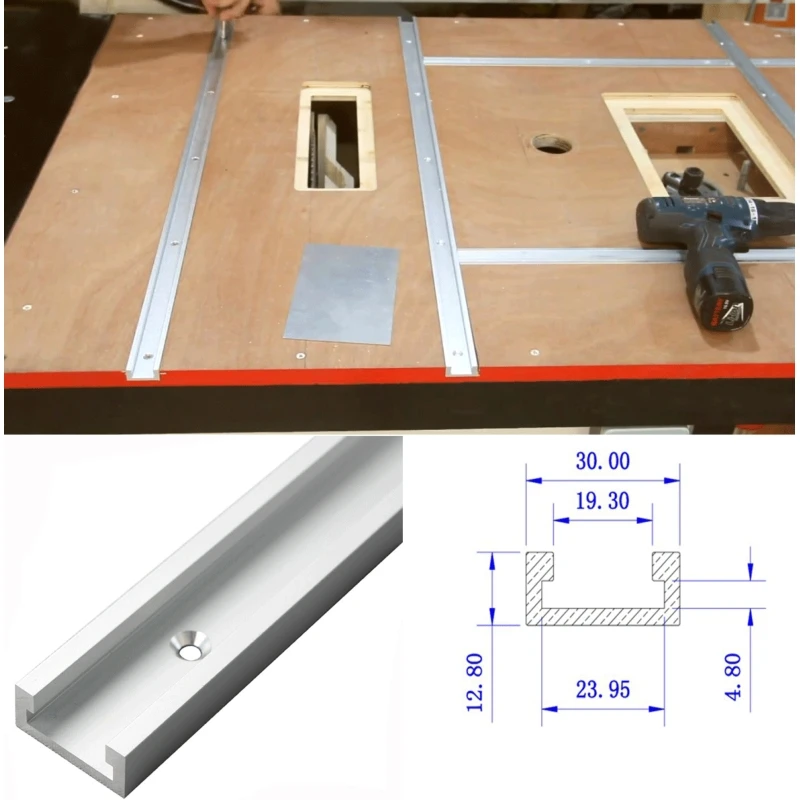 30.00
19.30
12.80
23.95
4.80