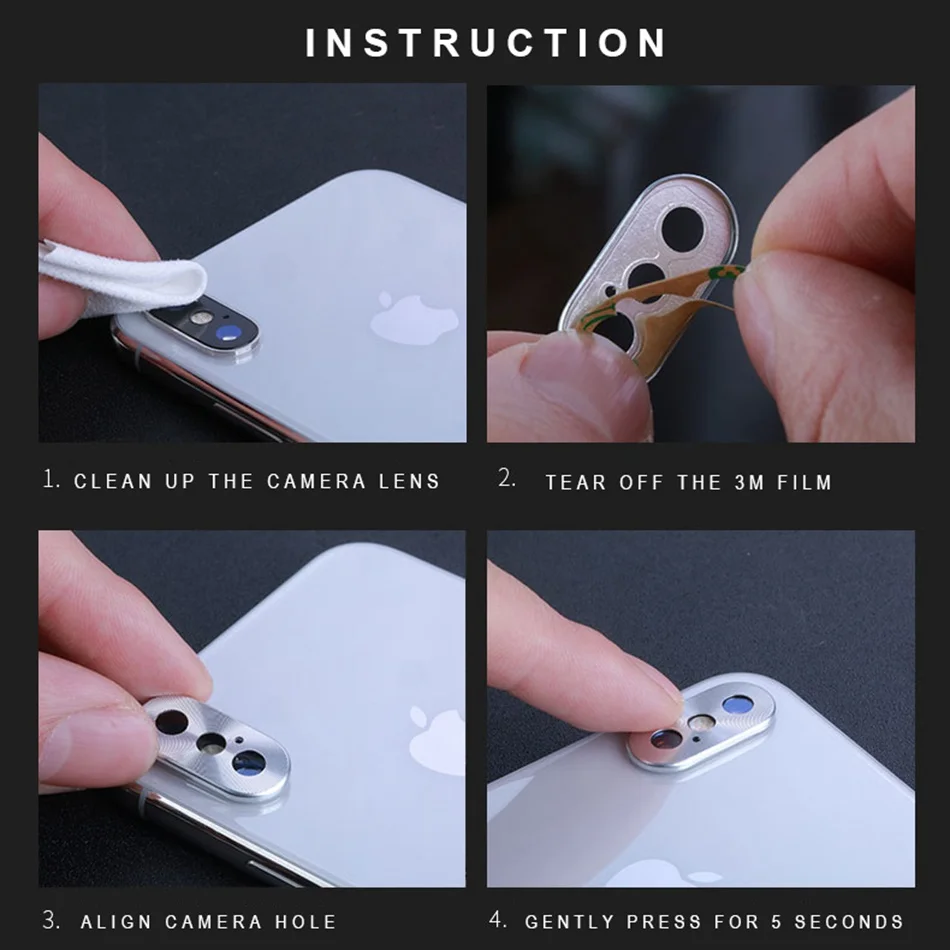 INSTRUCTION

1. CLEAN UP THE CAMERA LENS

2. TEAR OFF THE 3M FILM

3. ALIGN CAMERA HOLE

4. GENTLY PRESS FOR 5 SECONDS