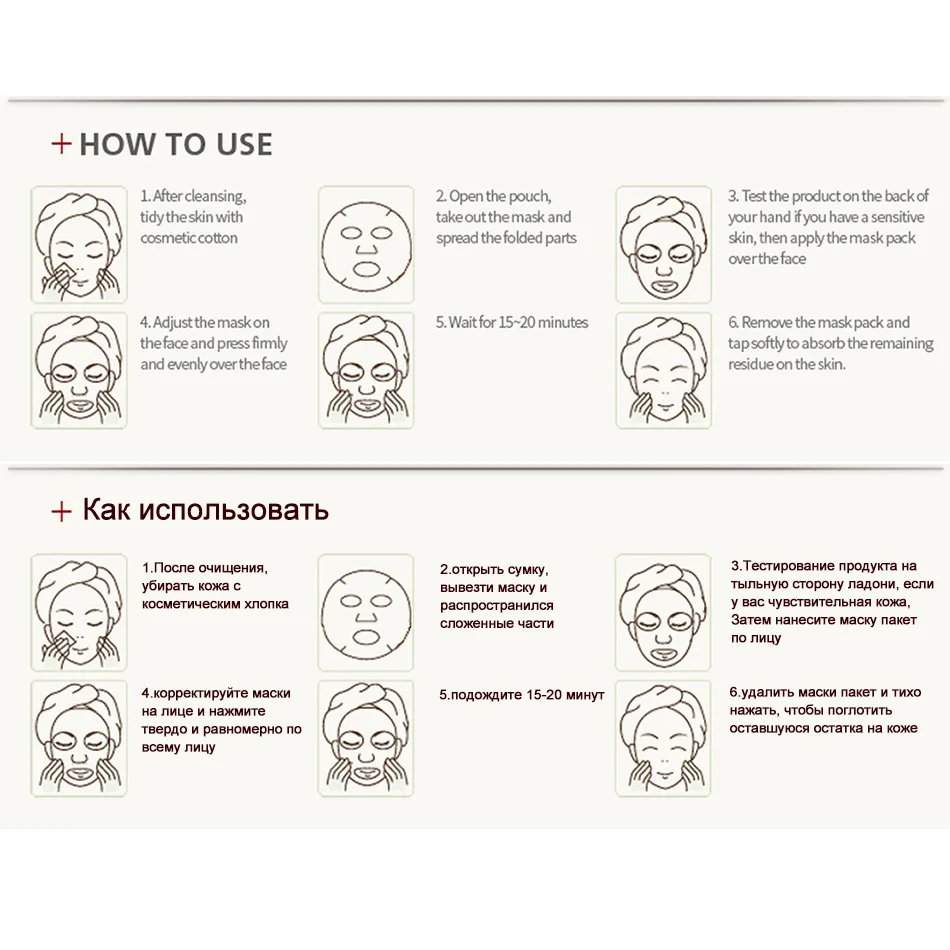 + HOW TO USE

1. After cleansing, tidy the skin with cosmetic cotton

2. Open the pouch, take out the mask and spread the folded parts

3. Test the product on the back of your hand if you have a sensitive skin, then apply the mask pack over the face

4. Adjust the mask on the face and press firmly and evenly over the face

5. Wait for 15~20 minutes

6. Remove the mask pack and tap softly to absorb the remaining residue on the skin.

+ Как использовать

1.После очищения, убирать кожа с косметическим хлопка

2.открыть сумку, вывезти маску и распространился сложенные части

3.Тестирование продукта на тыльную сторону ладони, если у вас чувствительная кожа, Затем нанесите маску пакет по лицу

4.корректируйте маски на лице и нажмите твердо и равномерно по всему лицу

5.подождите 15-20 минут

6.удалить маски пакет и тихо нажать, чтобы поглотить оставшуюся остатка на коже