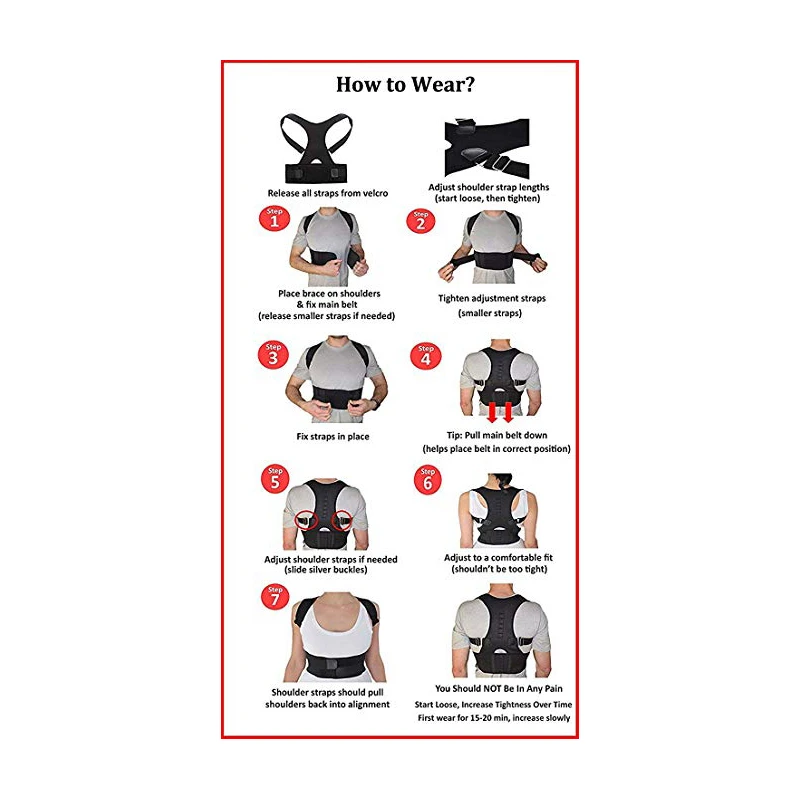 How to Wear?

Release all straps from velcro

Adjust shoulder strap lengths (start loose, then tighten)

Step 1

Place brace on shoulders & fix main belt (release smaller straps if needed)

Step 2

Tighten adjustment straps (smaller straps)

Step 3

Fix straps in place

Step 4

Tip: Pull main belt down (helps place belt in correct position)

Step 5

Adjust shoulder straps if needed (slide silver buckles)

Step 6

Adjust to a comfortable fit (shouldn't be too tight)

Step 7

Shoulder straps should pull shoulders back into alignment

You Should NOT Be In Any Pain
Start Loose, Increase Tightness Over Time
First wear for 15-20 min, increase slowly