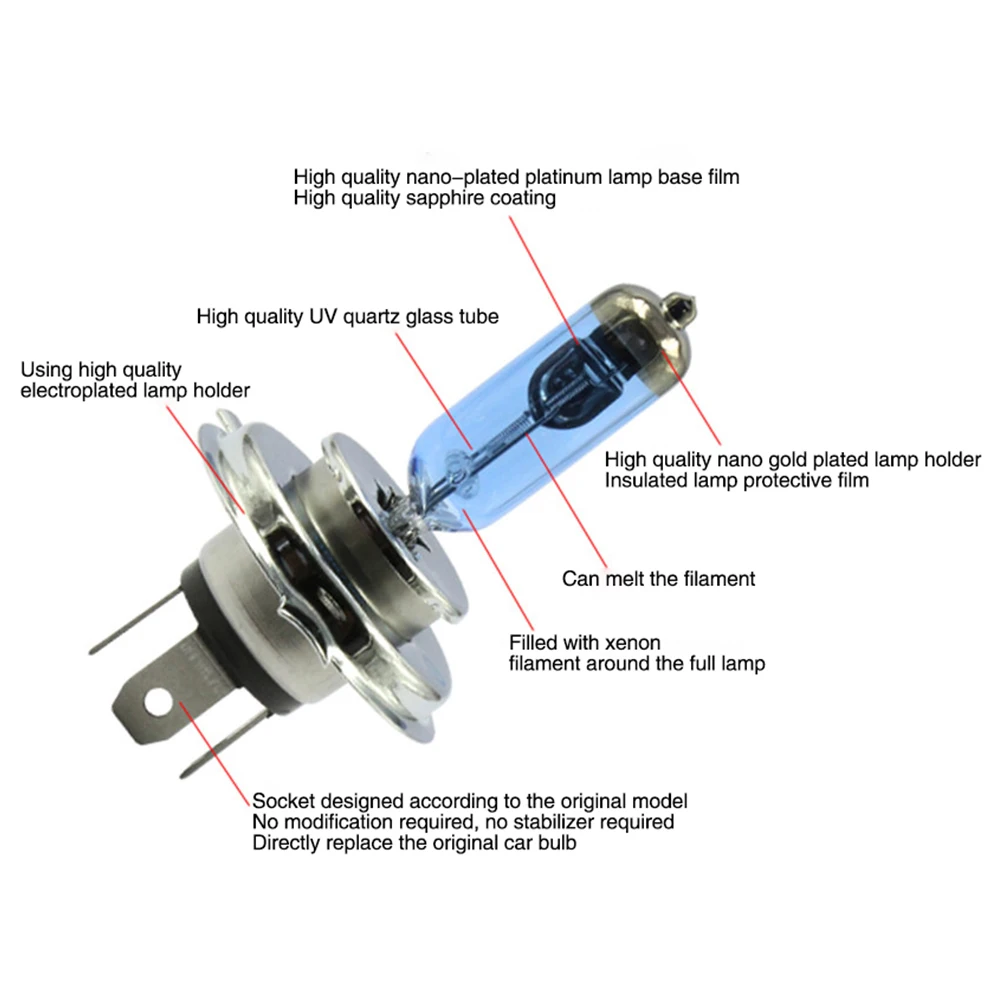 High quality nano-plated platinum lamp base film
High quality sapphire coating

High quality UV quartz glass tube

Using high quality
electroplated lamp holder

High quality nano gold plated lamp holder
Insulated lamp protective film

Can melt the filament

Filled with xenon
filament around the full lamp

Socket designed according to the original model
No modification required, no stabilizer required
Directly replace the original car bulb