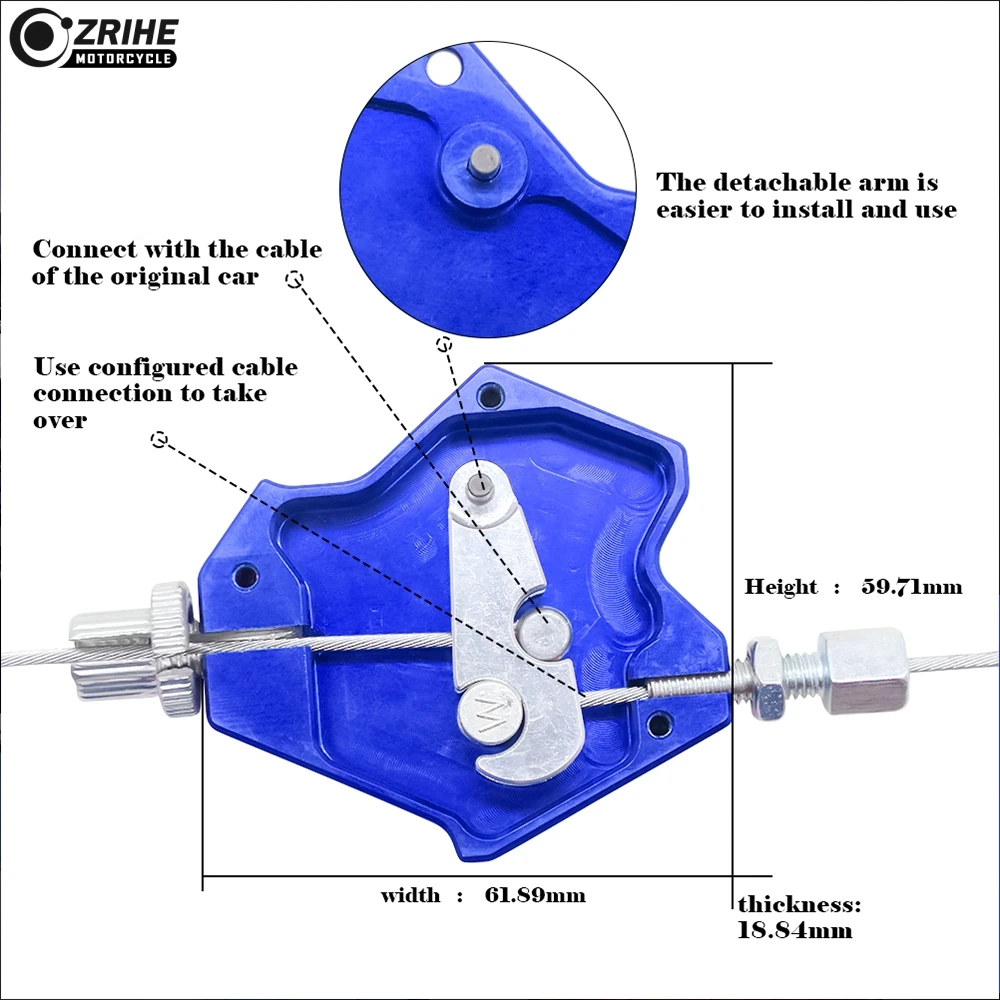 ZRIHE
MOTORCYCLE

The detachable arm is easier to install and use

Connect with the cable of the original car

Use configured cable connection to take over

Height : 59.71mm

width : 61.89mm

thickness: 18.84mm