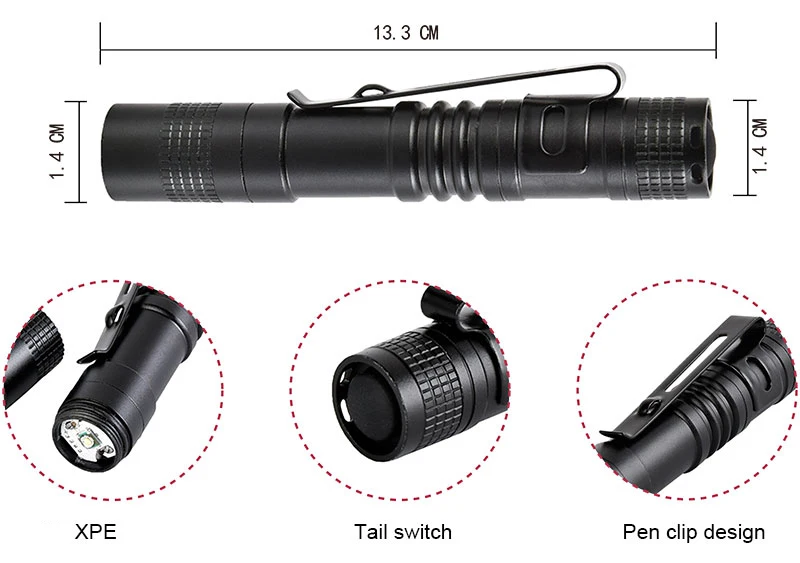 13.3 CM

1.4 CM

1.4 CM

XPE

Tail switch

Pen clip design