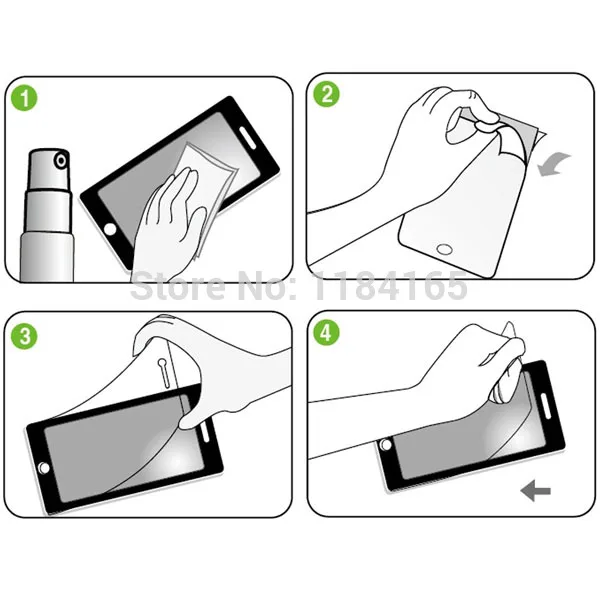 1

2

Store No: 1184165

3

4