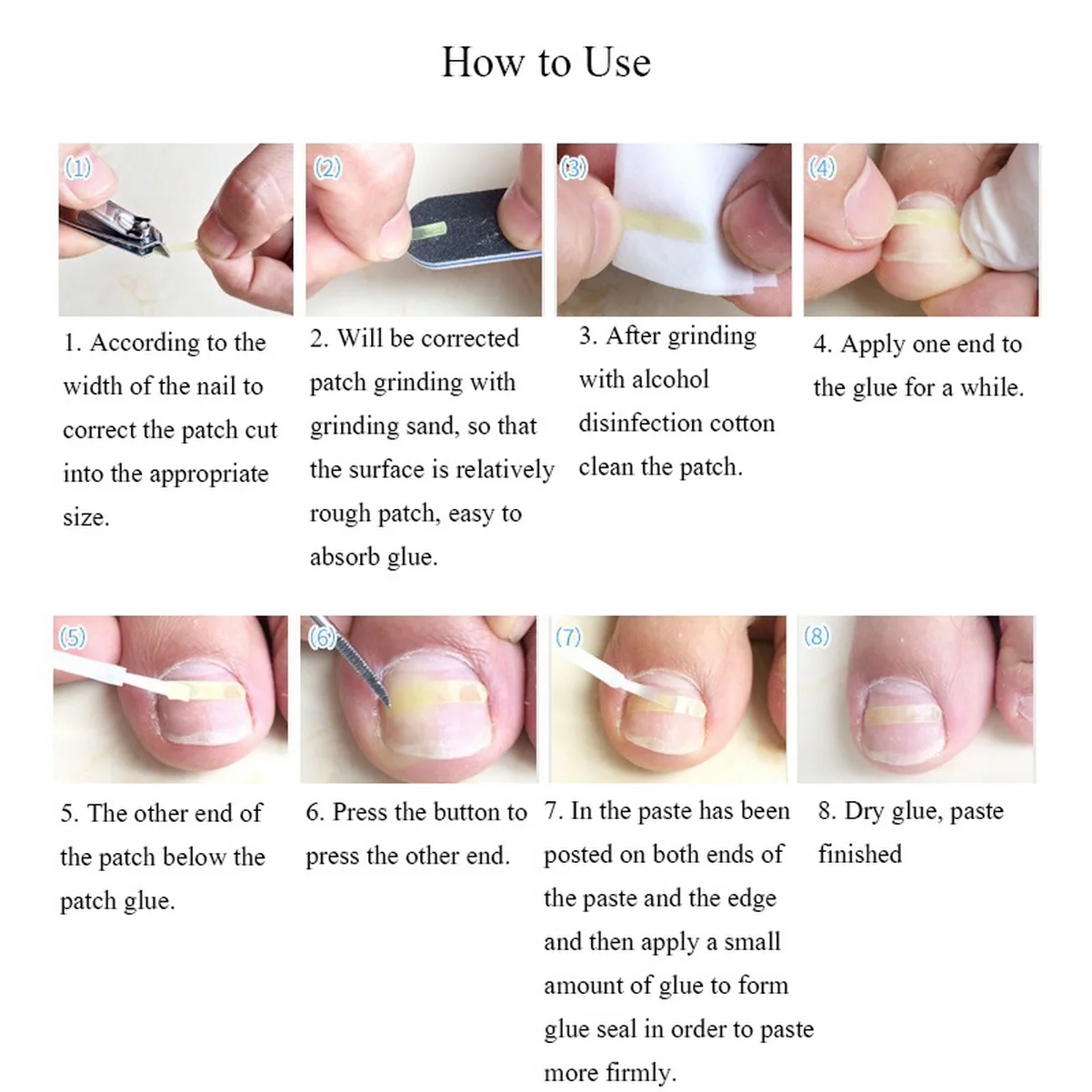 How to Use

(1)

1. According to the width of the nail to correct the patch cut into the appropriate size.

(2)

2. Will be corrected patch grinding with grinding sand, so that the surface is relatively rough patch, easy to absorb glue.

(3)

3. After grinding with alcohol disinfection cotton clean the patch.

(4)

4. Apply one end to the glue for a while.

(5)

5. The other end of the patch below the patch glue.

(6)

6. Press the button to press the other end.

(7)

7. In the paste has been posted on both ends of the paste and the edge and then apply a small amount of glue to form glue seal in order to paste more firmly.

(8)

8. Dry glue, paste finished