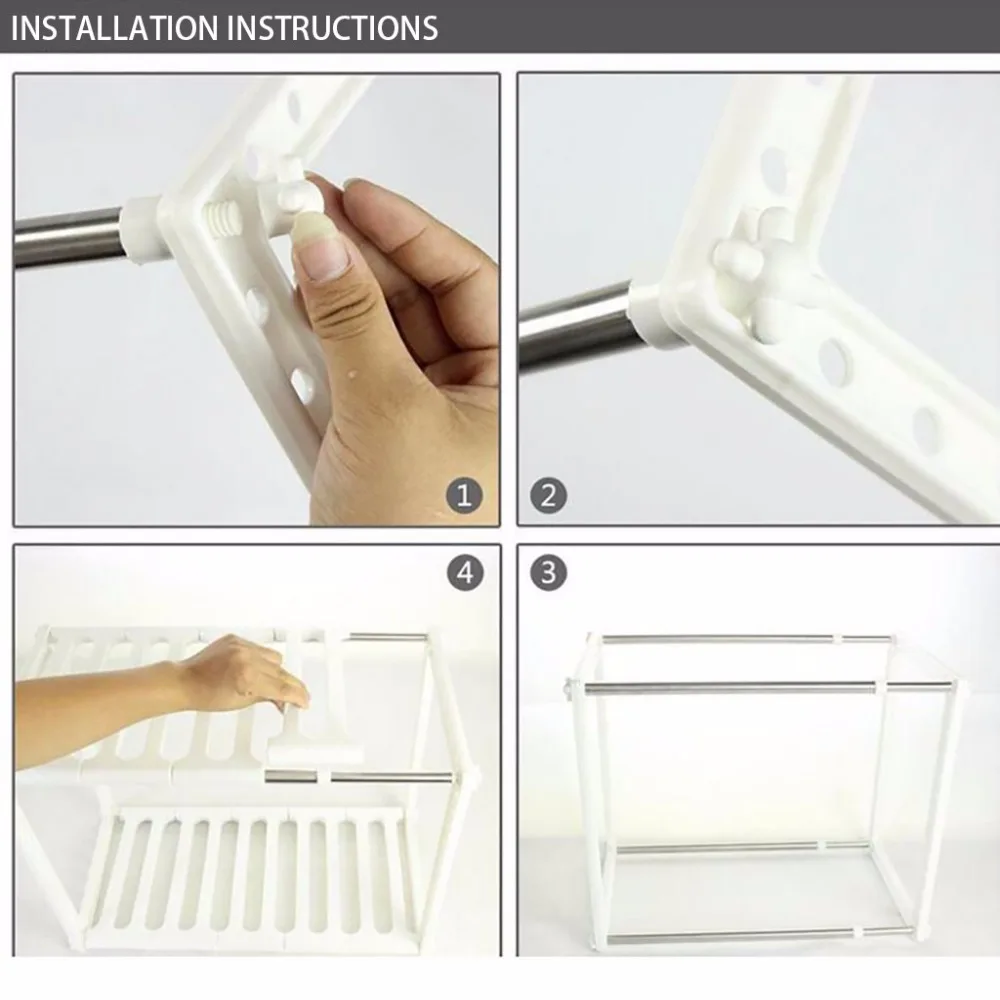 INSTALLATION INSTRUCTIONS

1

2

4

3