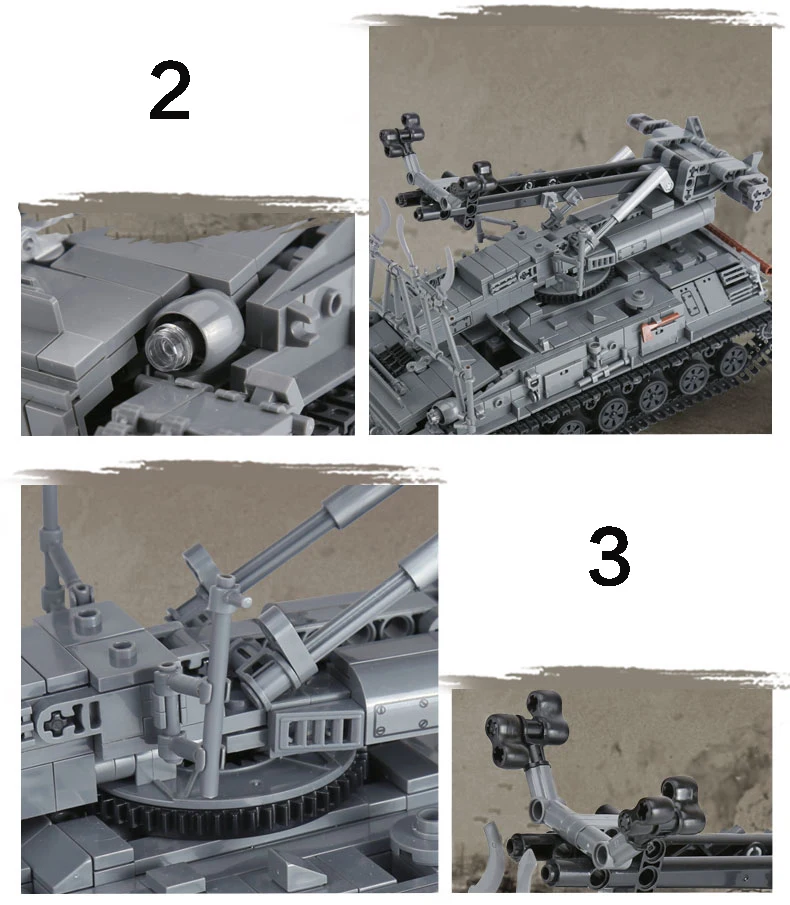 2

3