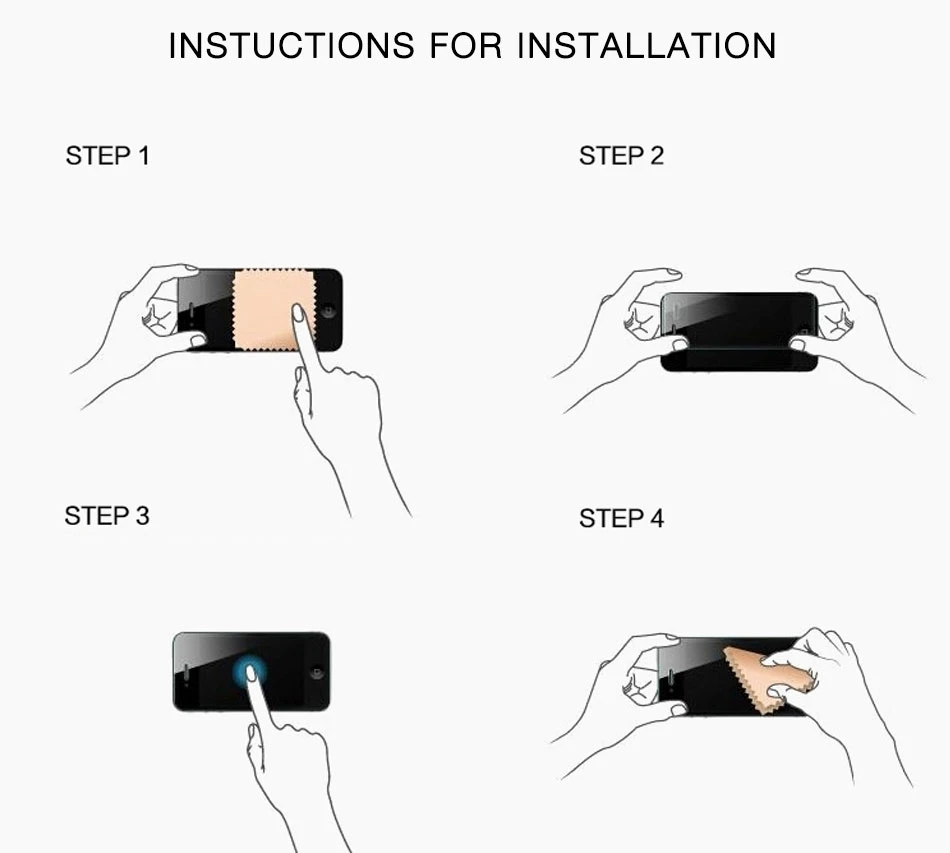 INSTUCTIONS FOR INSTALLATION

STEP 1

STEP 2

STEP 3

STEP 4