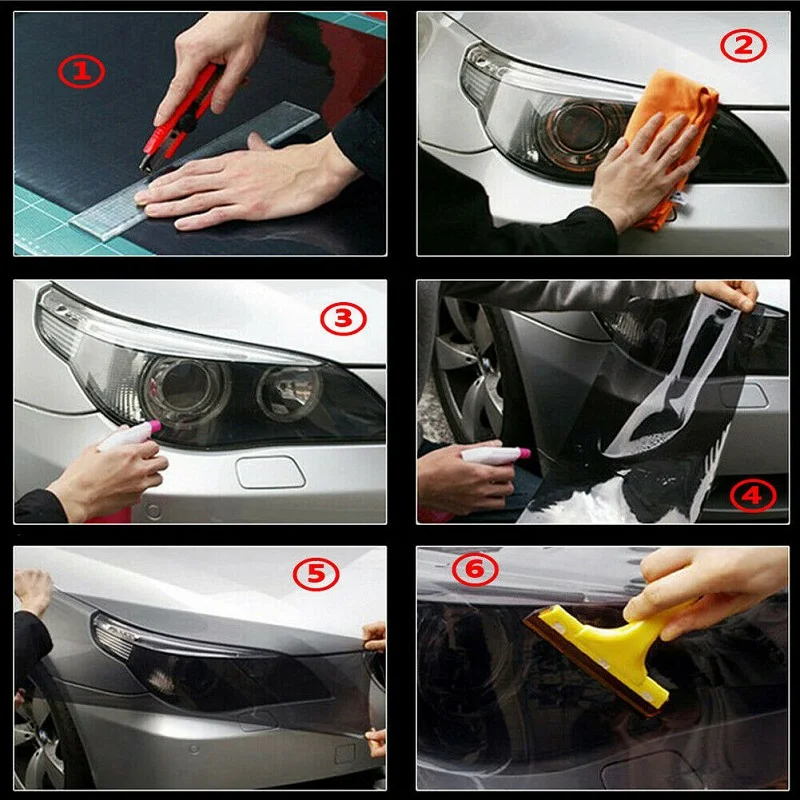 1
2
3
4
5
6